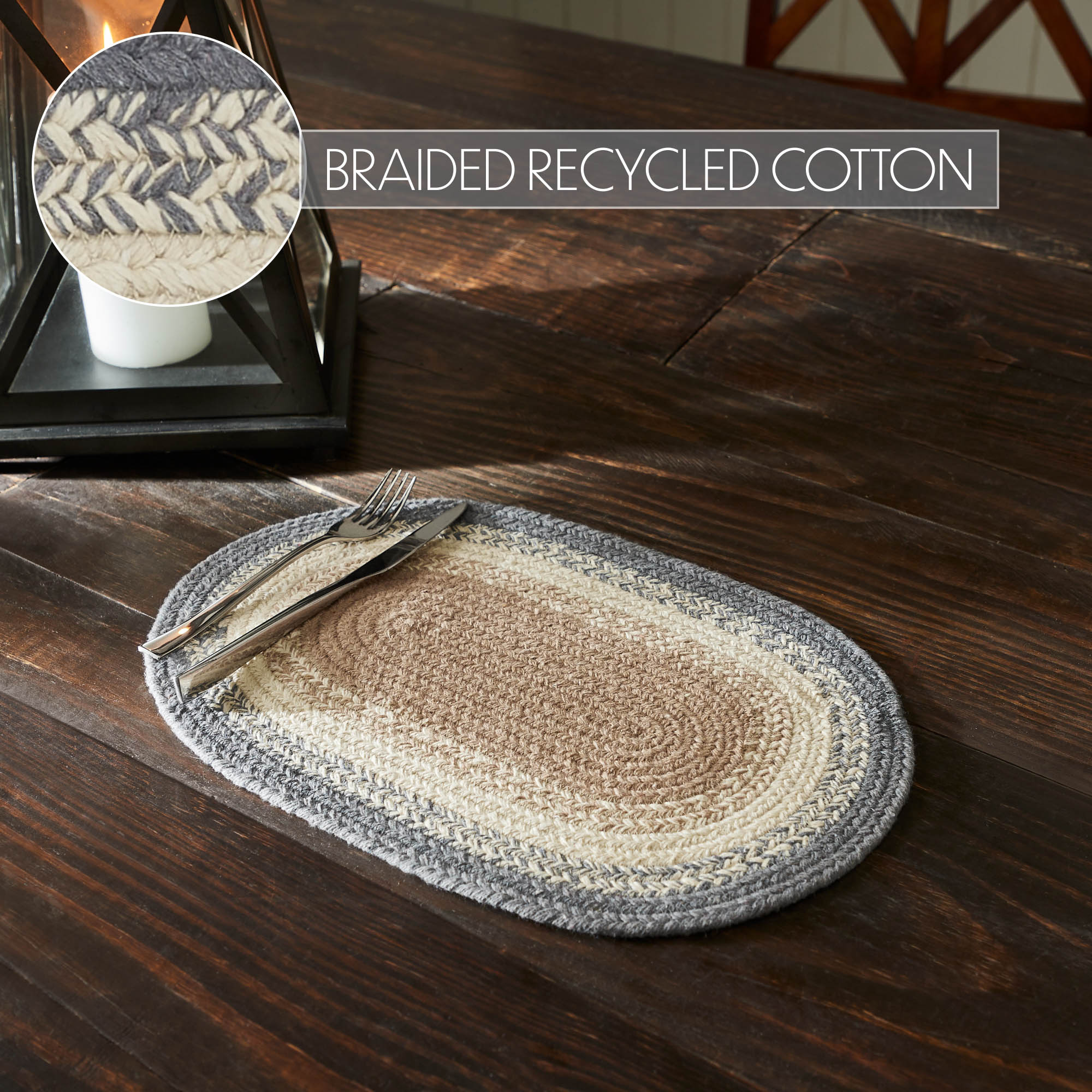 BRAIDED RECYCLED COTTON