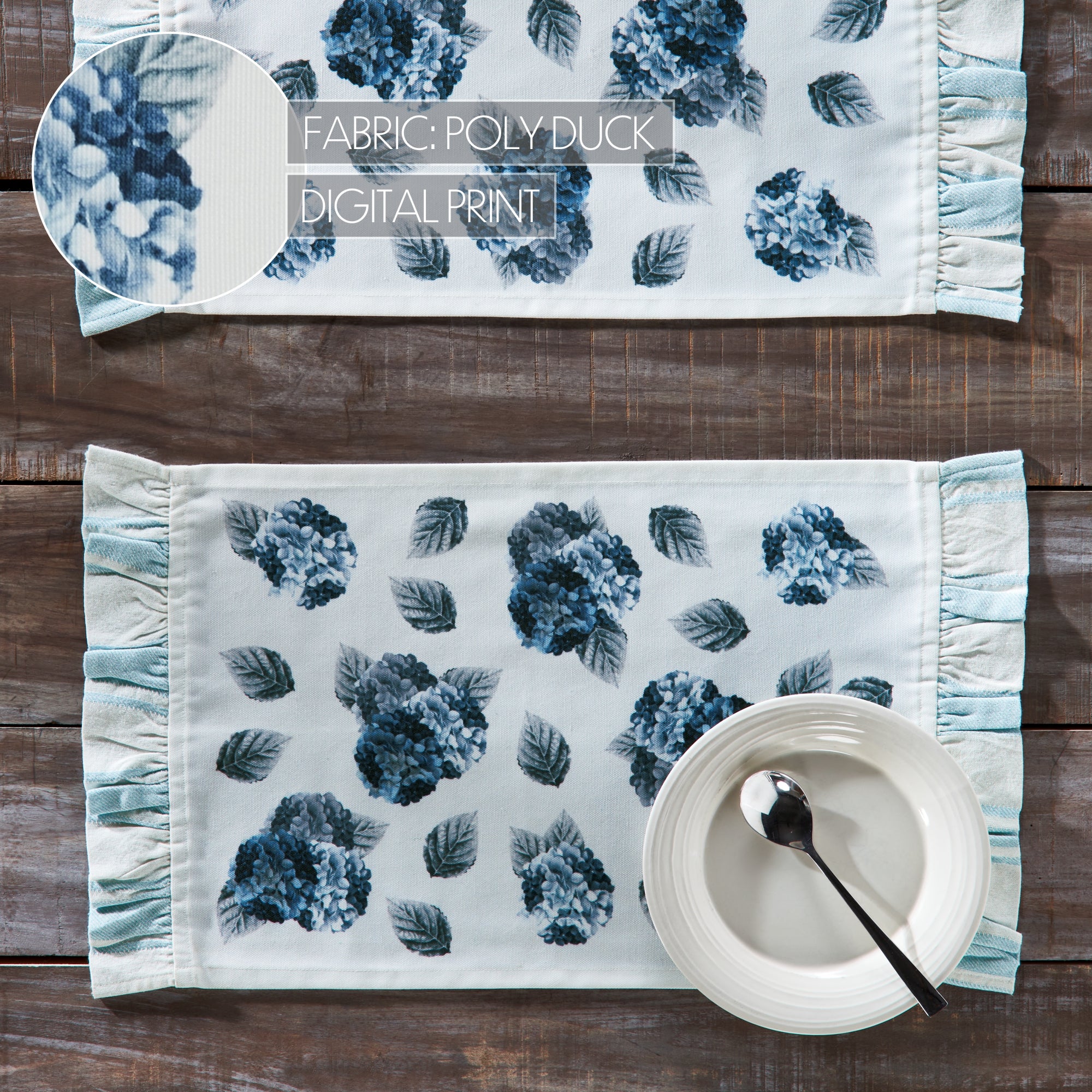 FABRIC: POLY DUCK

DIGITAL PRINT