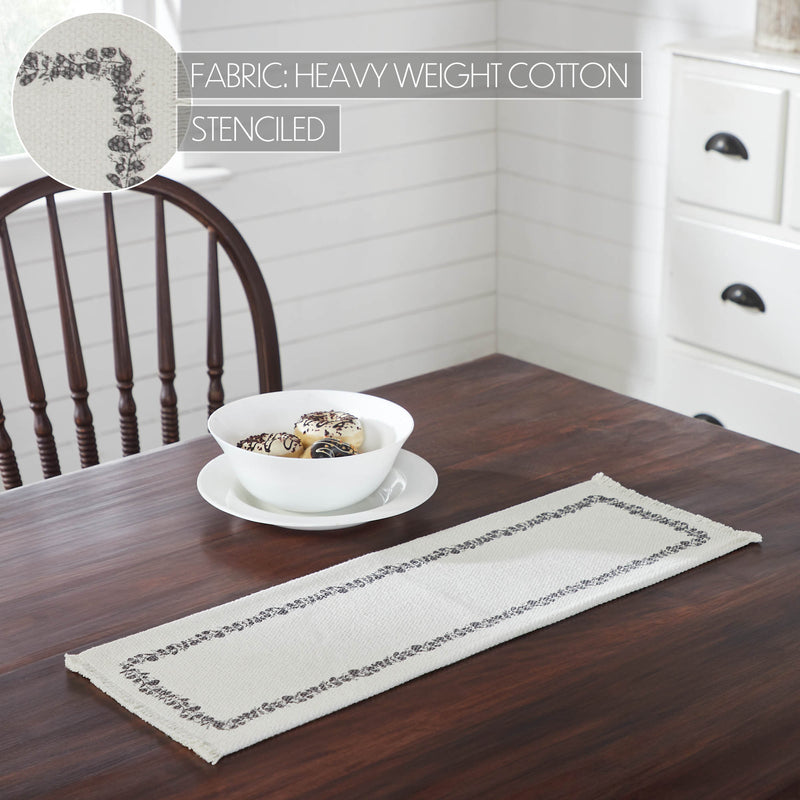 FABRIC: HEAVY WEIGHT COTTON

STENCILED