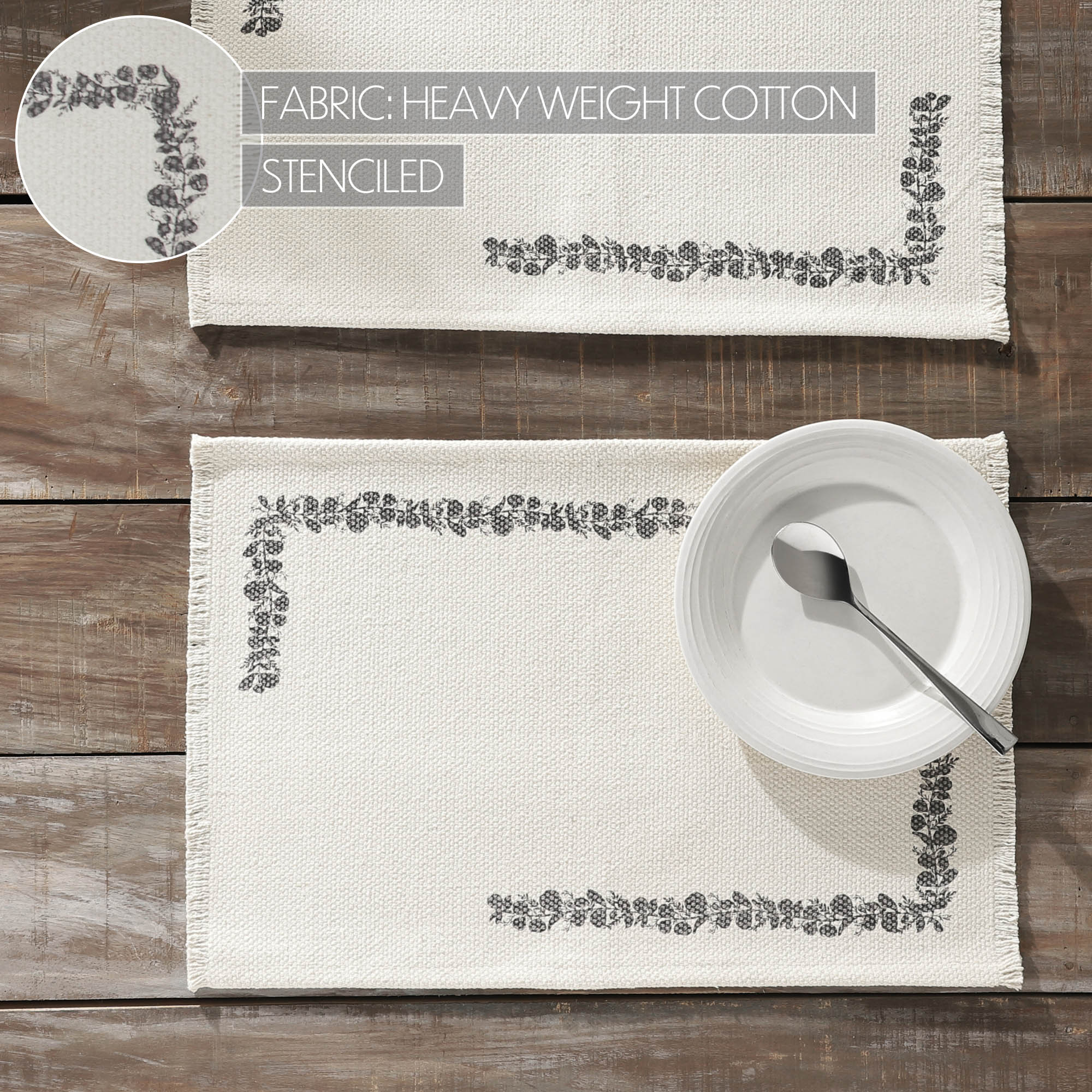 FABRIC: HEAVY WEIGHT COTTON

STENCILED