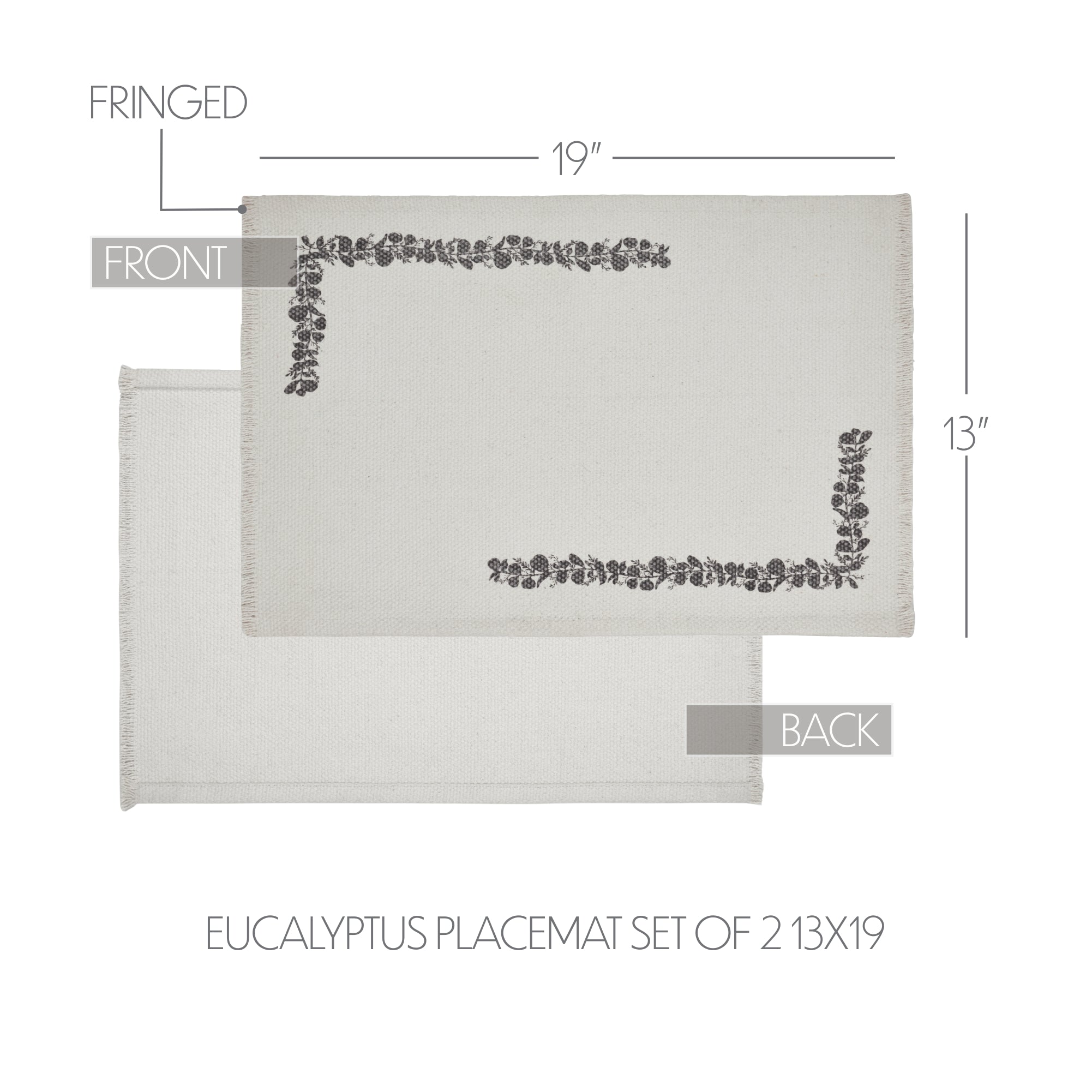 FRINGED

19"

FRONT

13"

BACK

EUCALYPTUS PLACEMAT SET OF 2 13X19