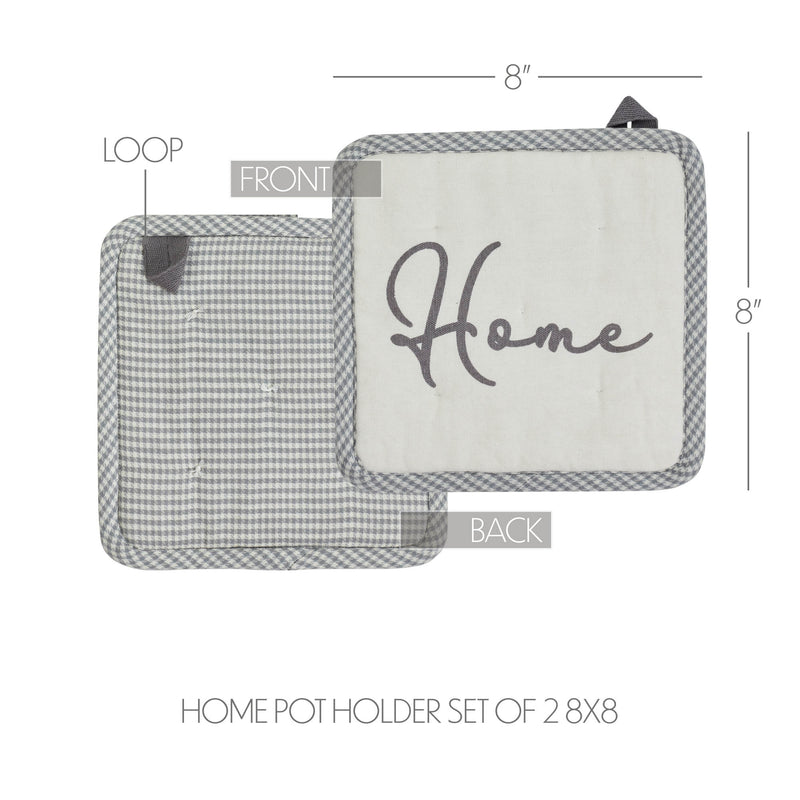 8"

LOOP

FRONT

Home

8"

BACK

HOME POT HOLDER SET OF 2 8X8