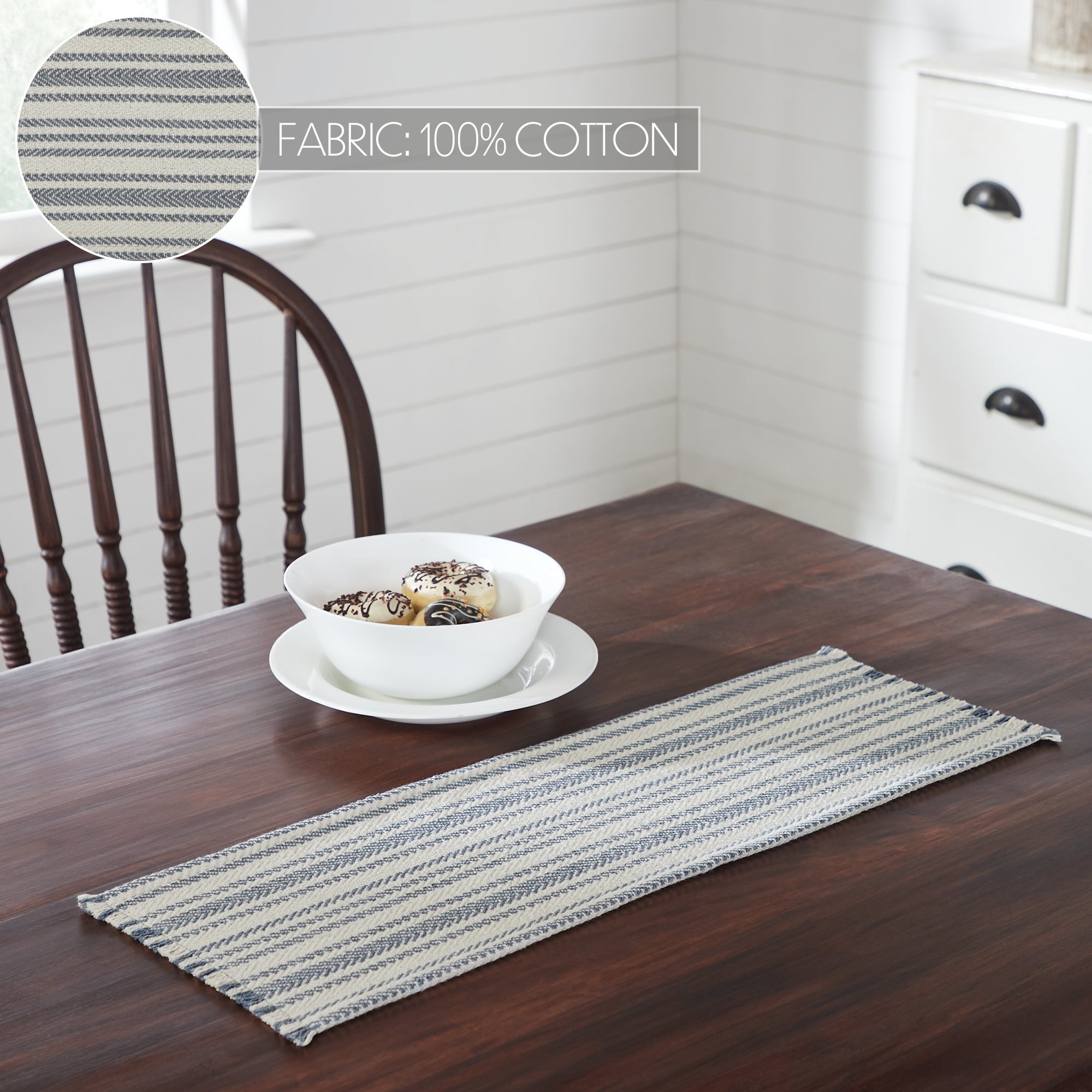 FABRIC: 100% COTTON