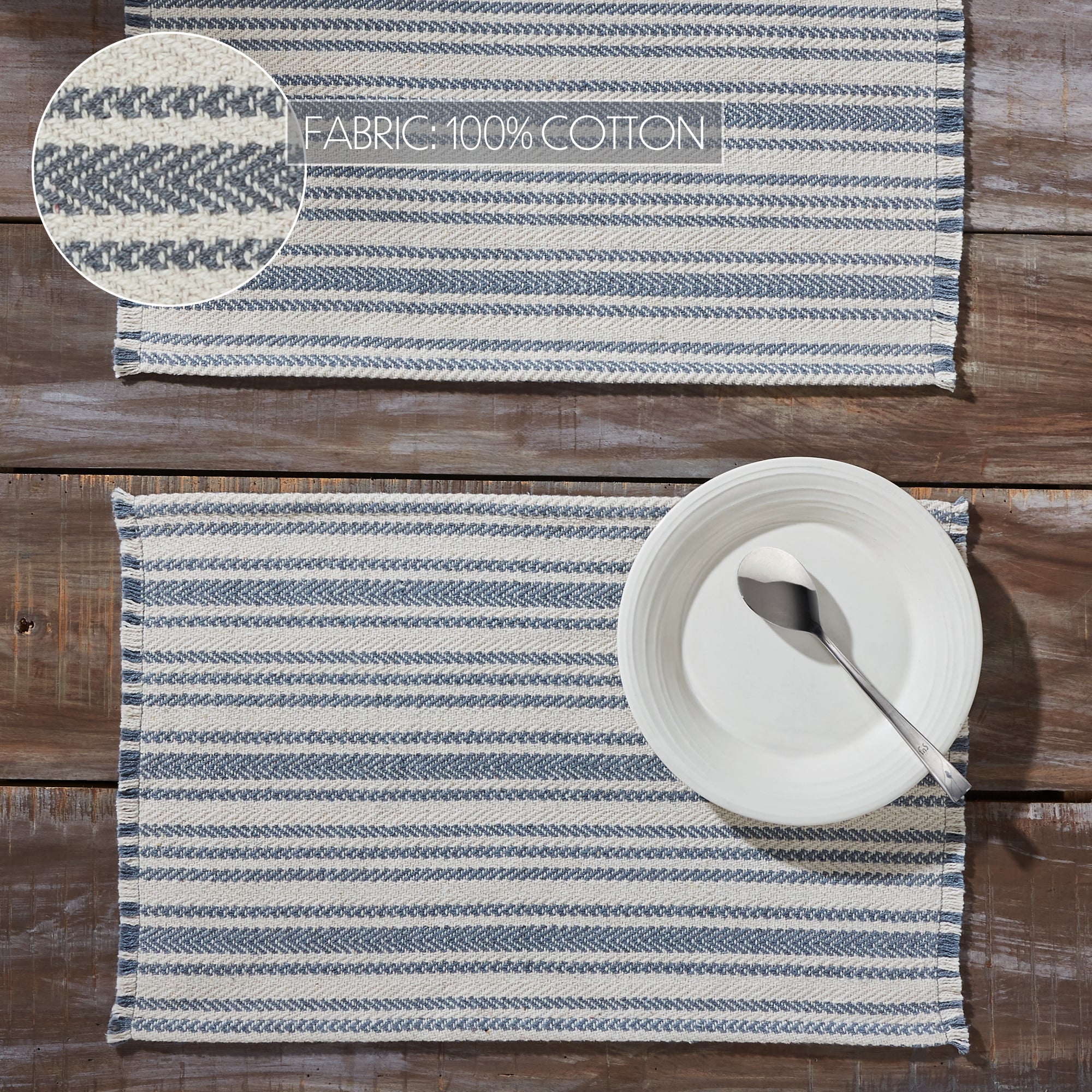 FABRIC: 100% COTTON