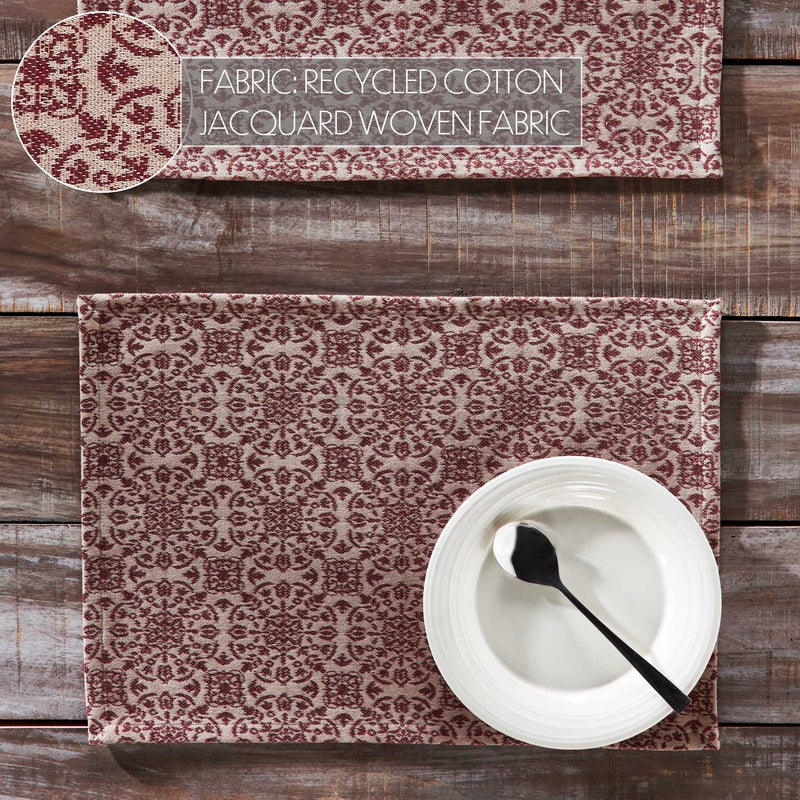 FABRIC: RECYCLED COTTON
JACQUARD WOVEN FABRIC