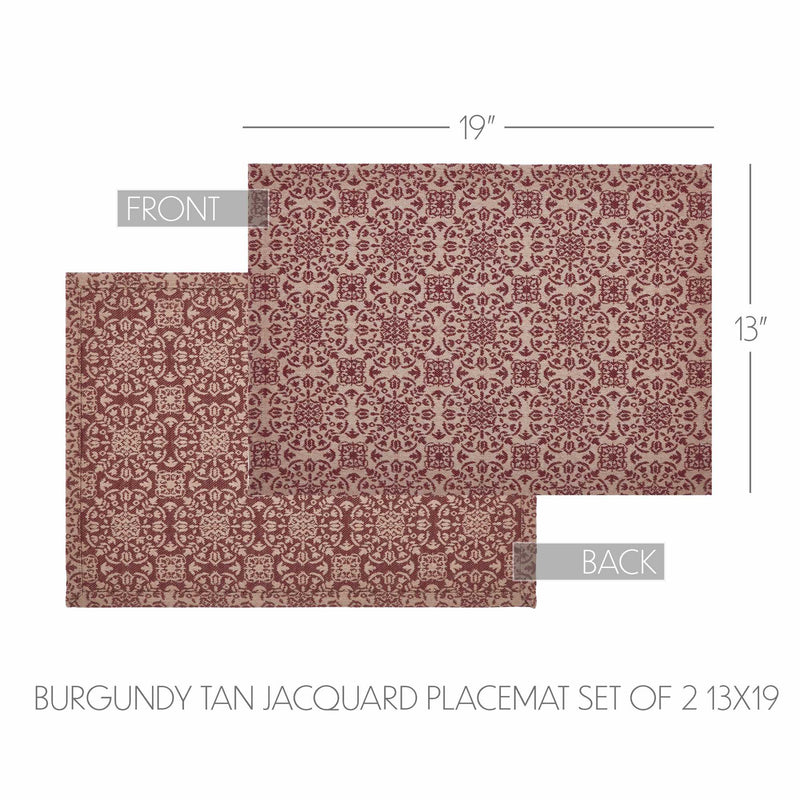 19"

FRONT

13"

BACK

BURGUNDY TAN JACQUARD PLACEMAT SET OF 2 13X19