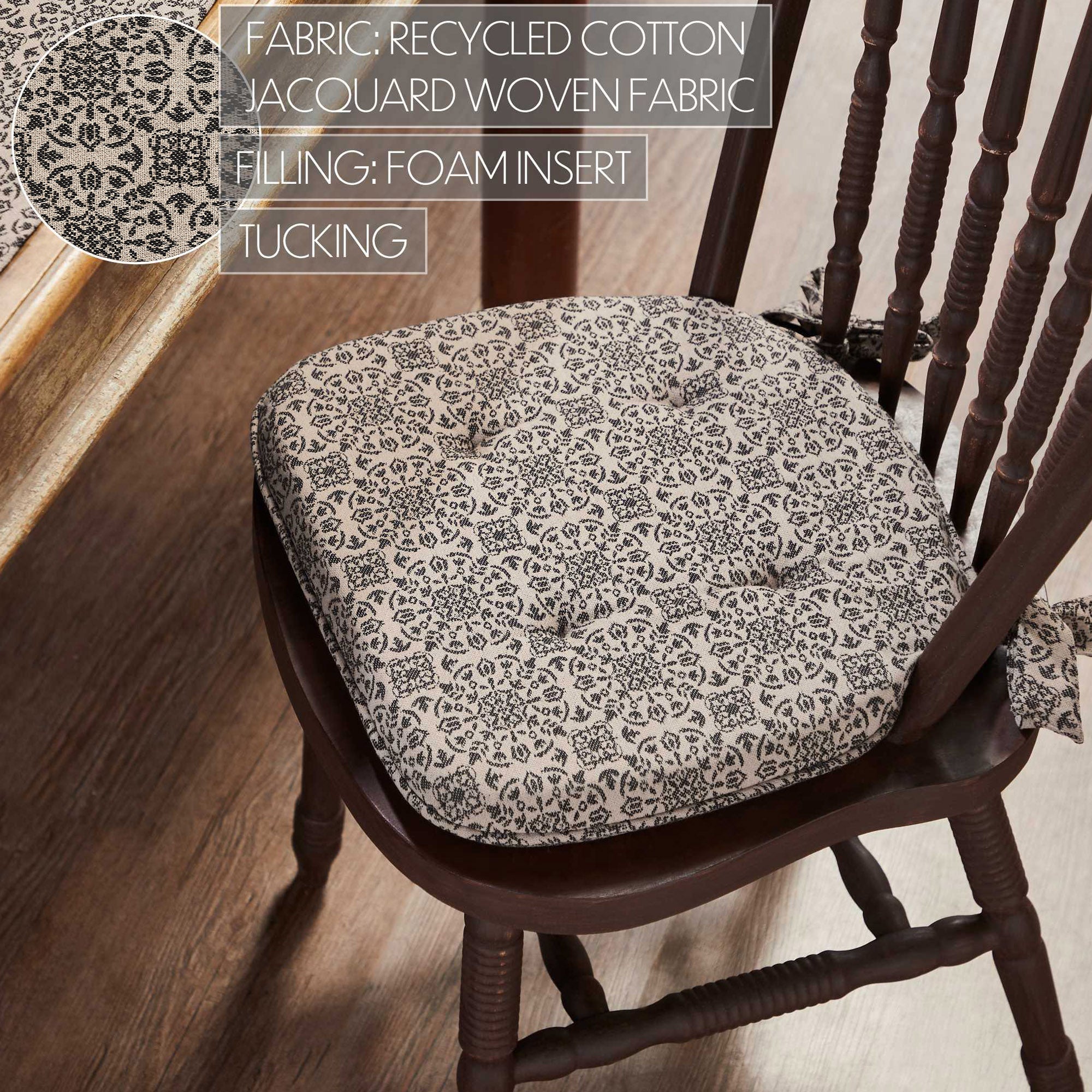 FABRIC: RECYCLED COTTON
JACQUARD WOVEN FABRIC

FILLING: FOAM INSERT

TUCKING