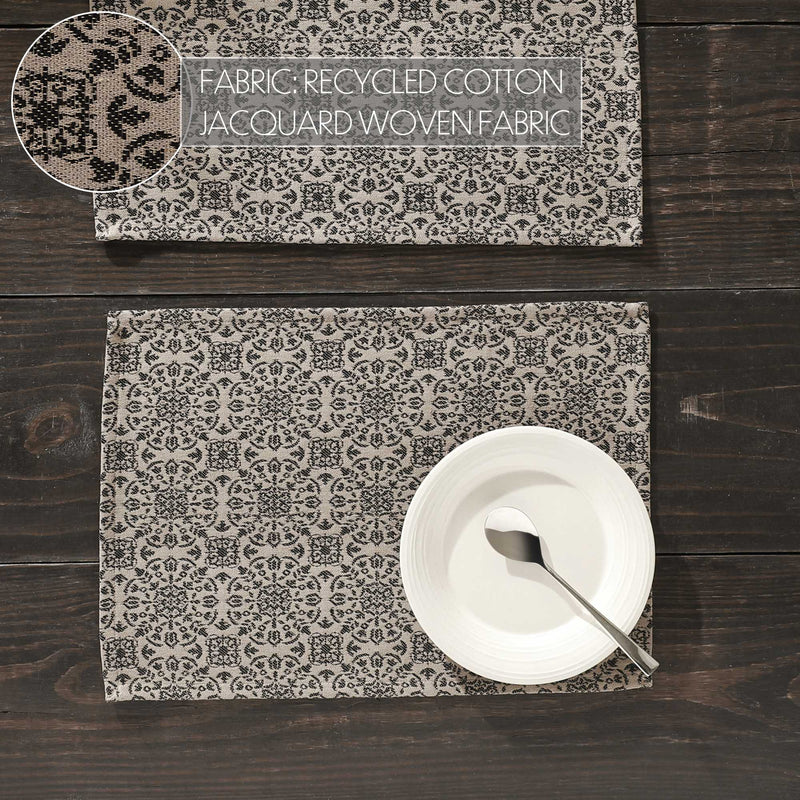 FABRIC: RECYCLED COTTON
JACQUARD WOVEN FABRIC