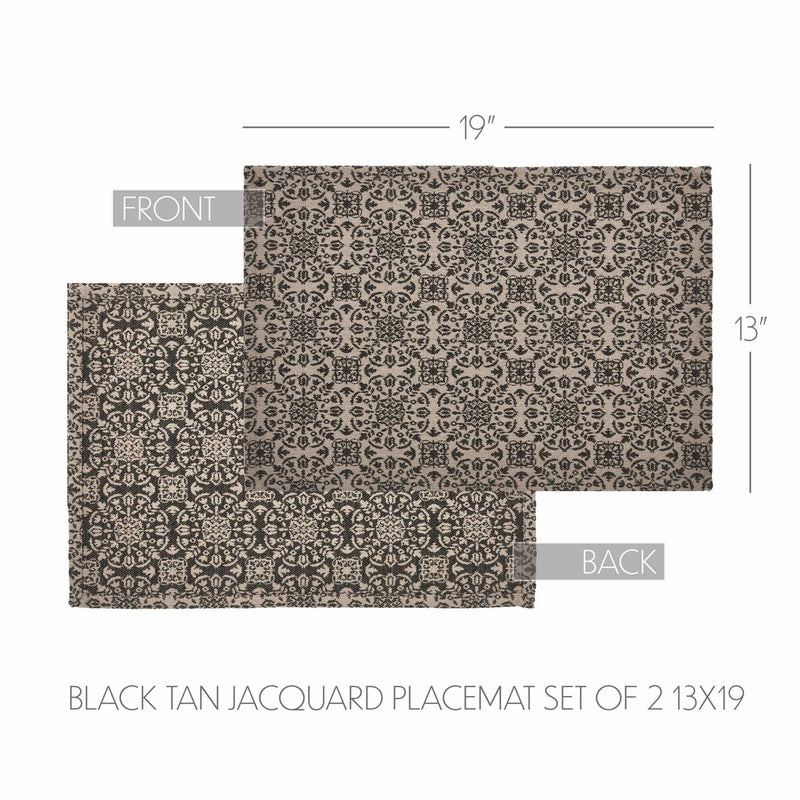 19"

FRONT

13"

BACK

BLACK TAN JACQUARD PLACEMAT SET OF 2 13X19