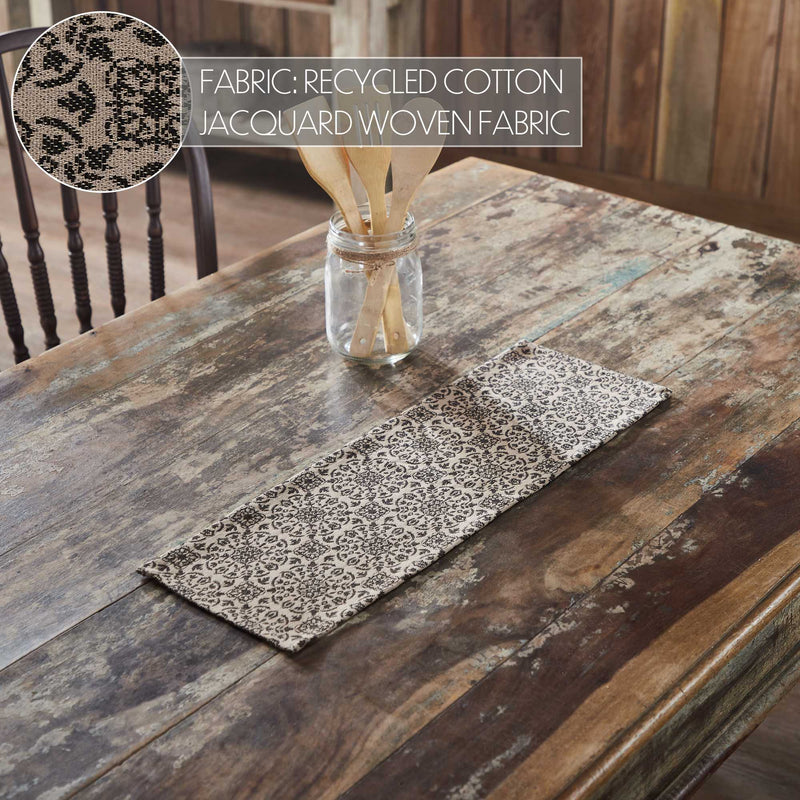 FABRIC: RECYCLED COTTON
JACQUARD WOVEN FABRIC