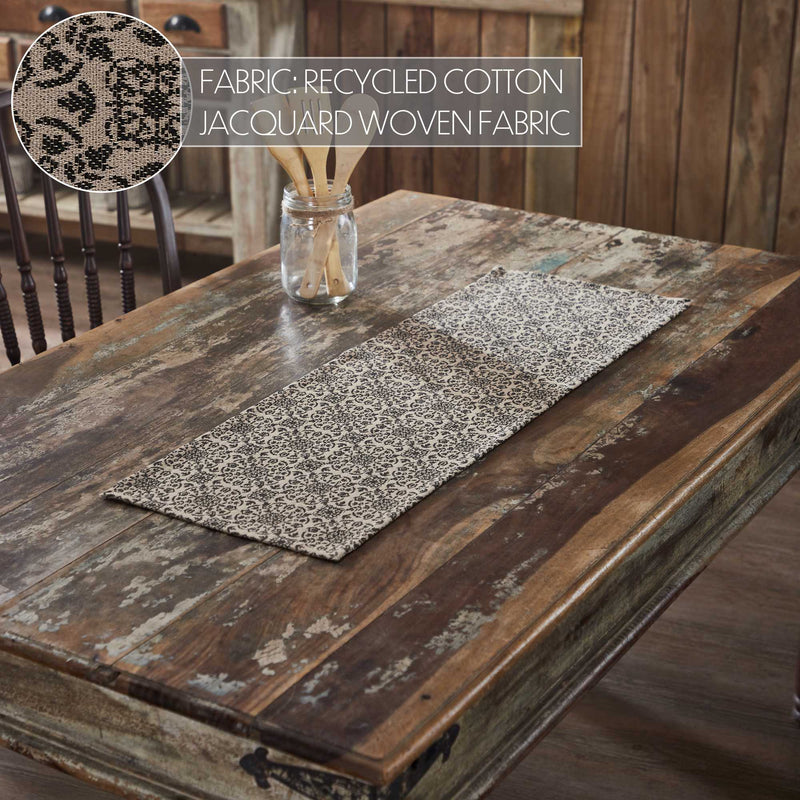 FABRIC: RECYCLED COTTON
JACQUARD WOVEN FABRIC