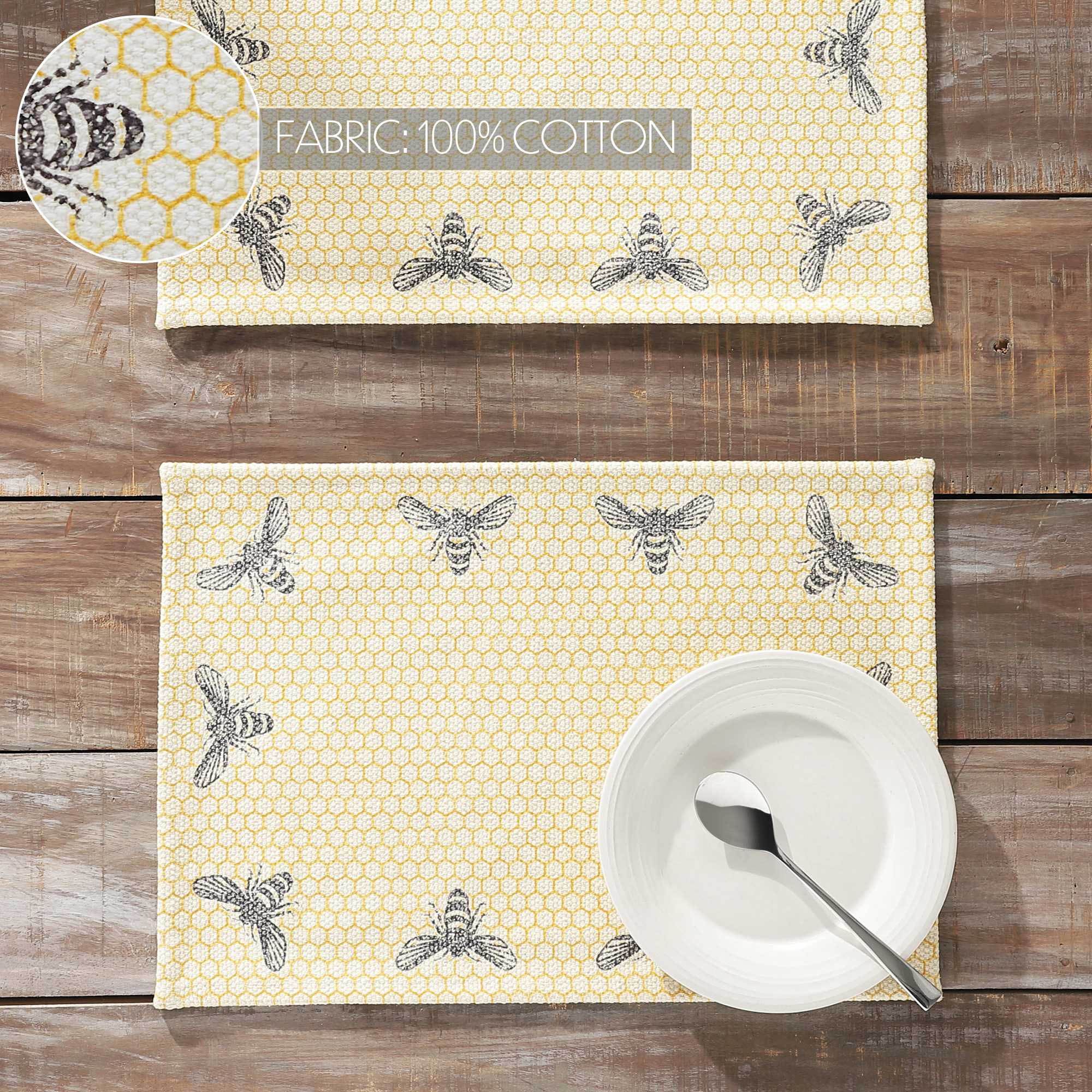 FABRIC: 100% COTTON