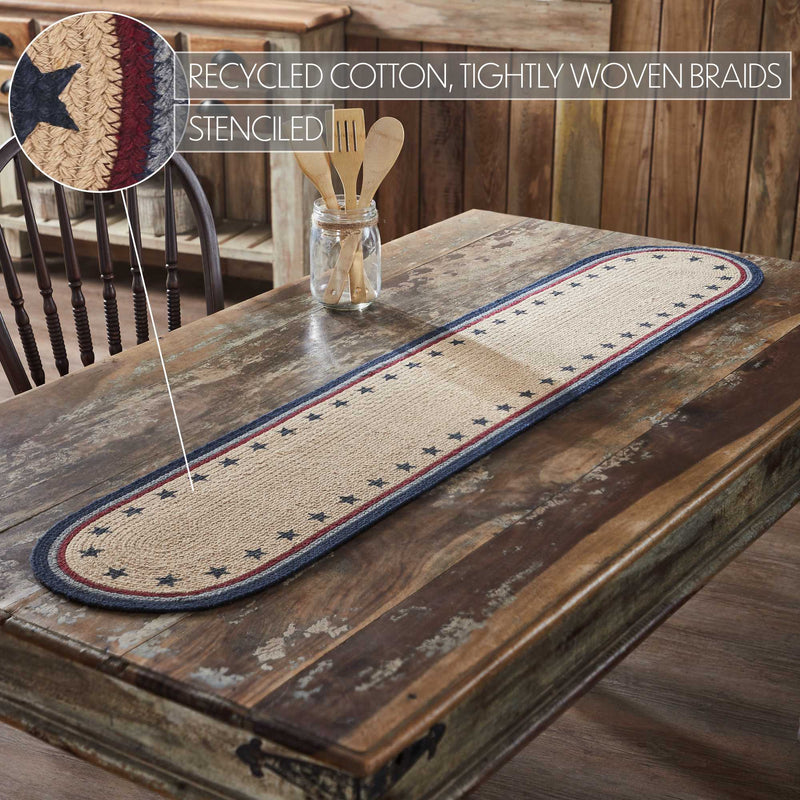 RECYCLED COTTON, TIGHTLY WOVEN BRAIDS
STENCILED