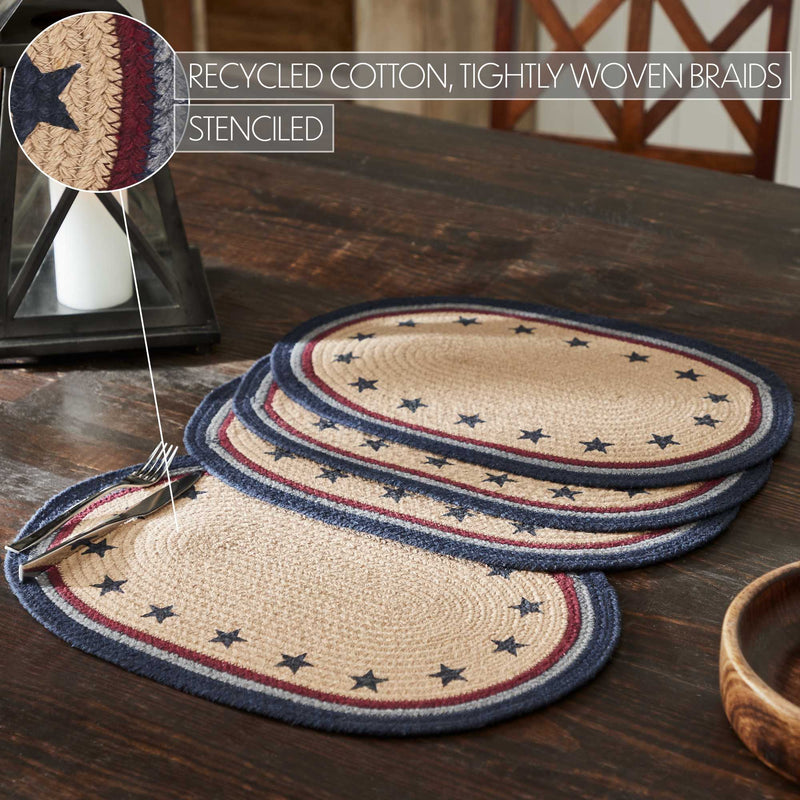 RECYCLED COTTON, TIGHTLY WOVEN BRAIDS
STENCILED