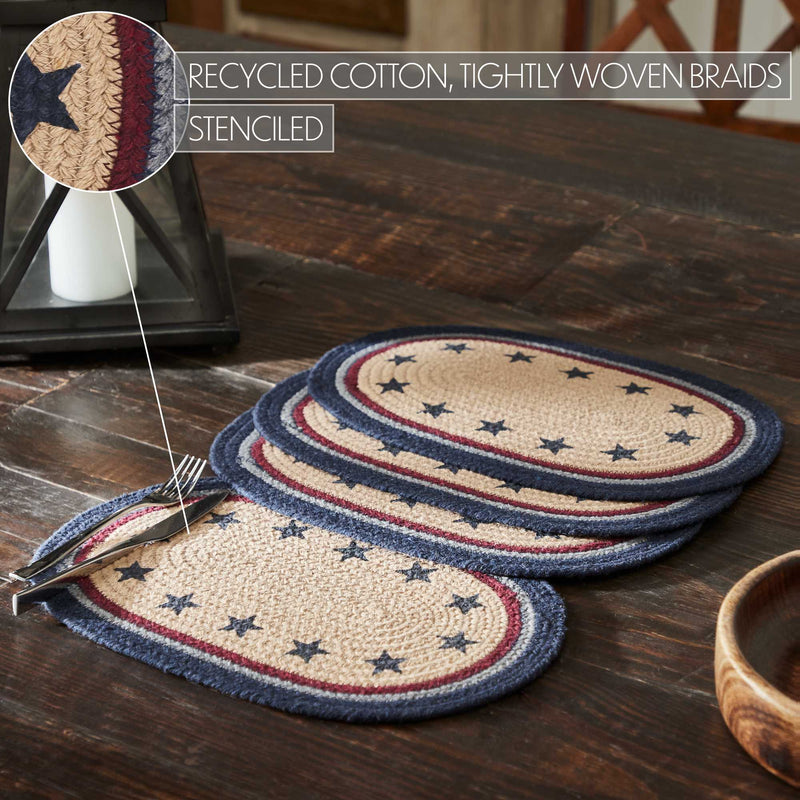 RECYCLED COTTON, TIGHTLY WOVEN BRAIDS
STENCILED