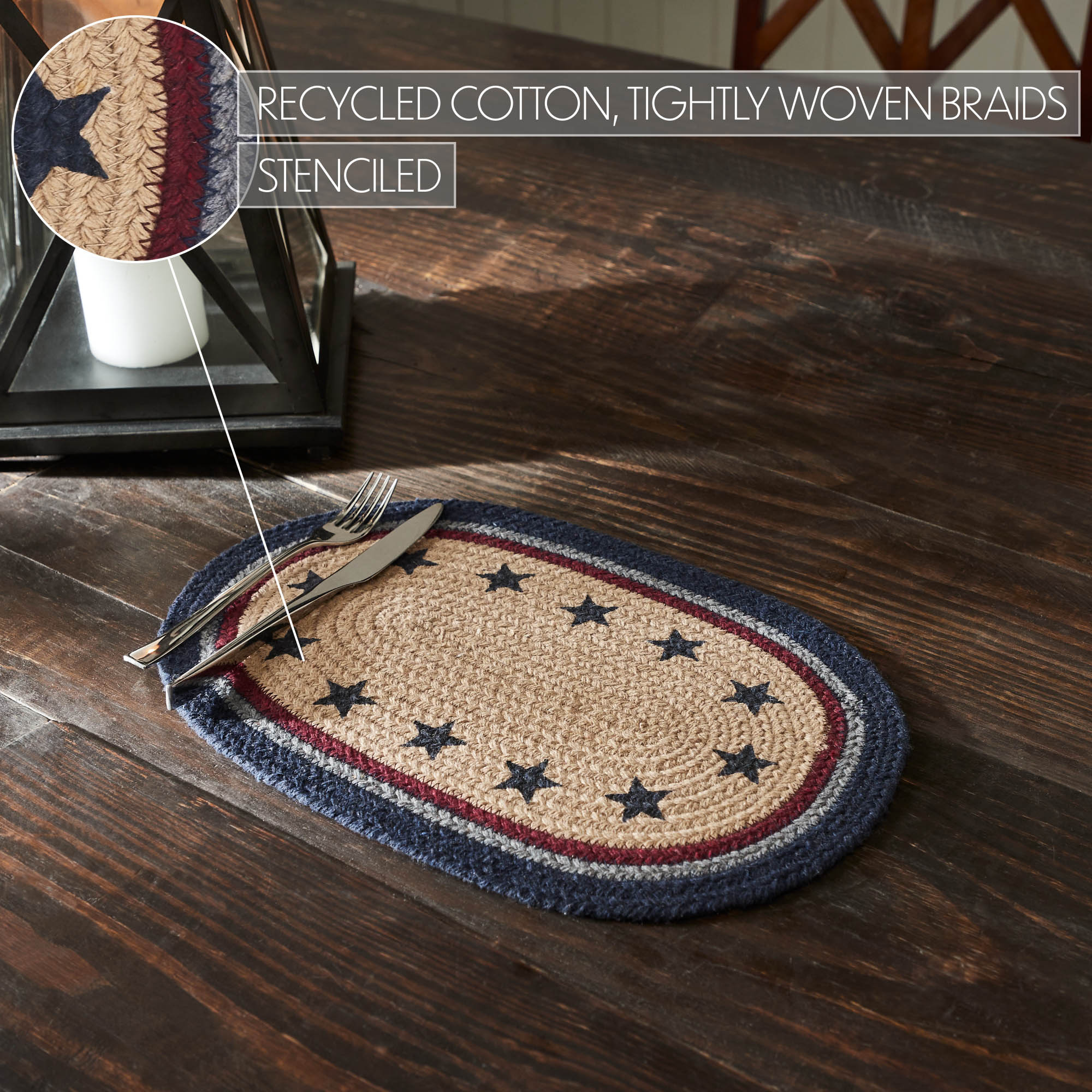 RECYCLED COTTON, TIGHTLY WOVEN BRAIDS

STENCILED