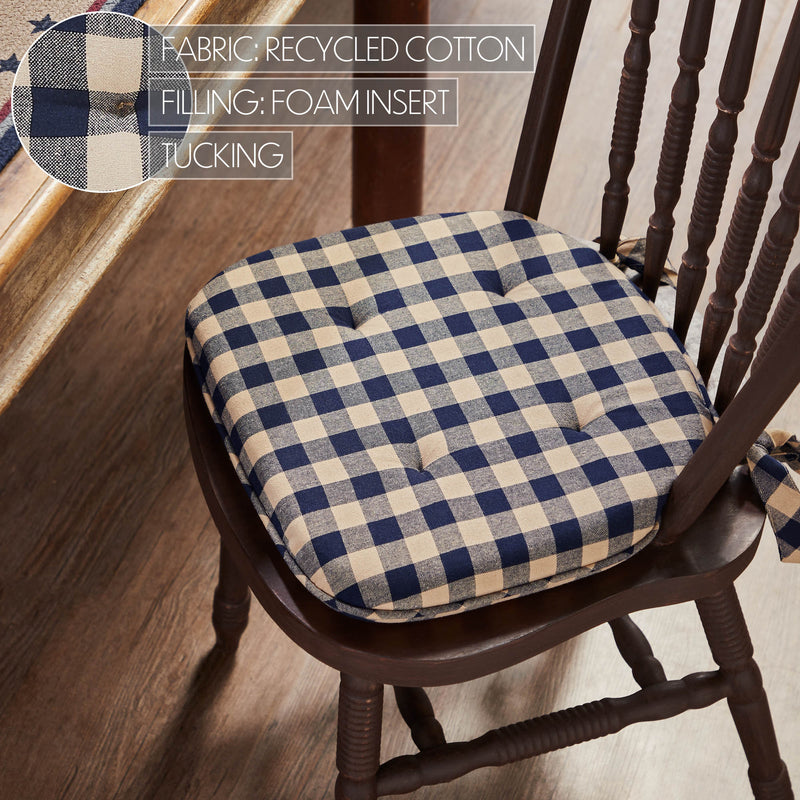 FABRIC: RECYCLED COTTON
FILLING: FOAM INSERT
TUCKING