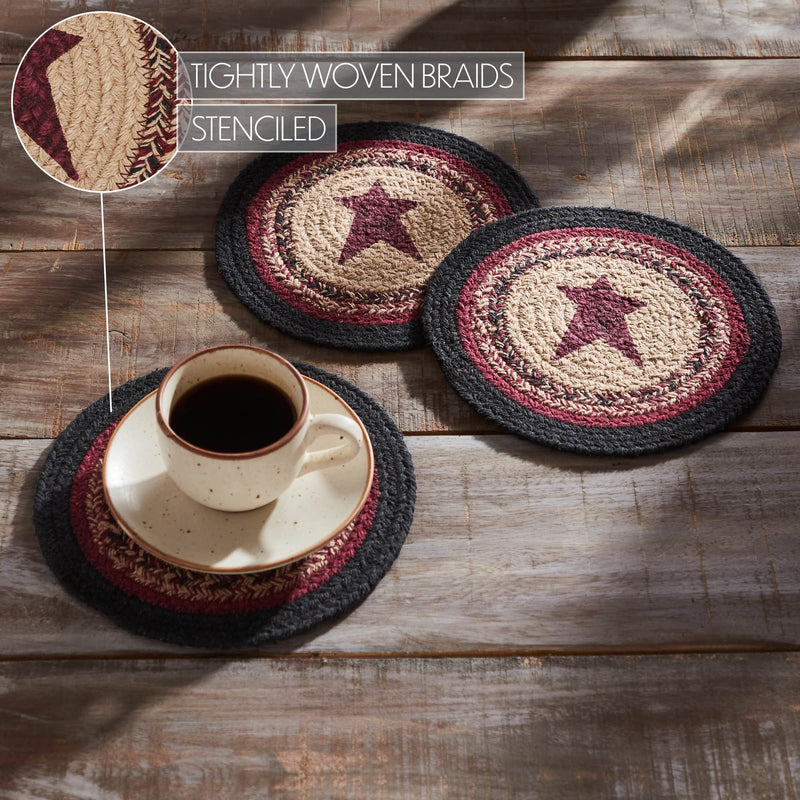 TIGHTLY WOVEN BRAIDS
STENCILED