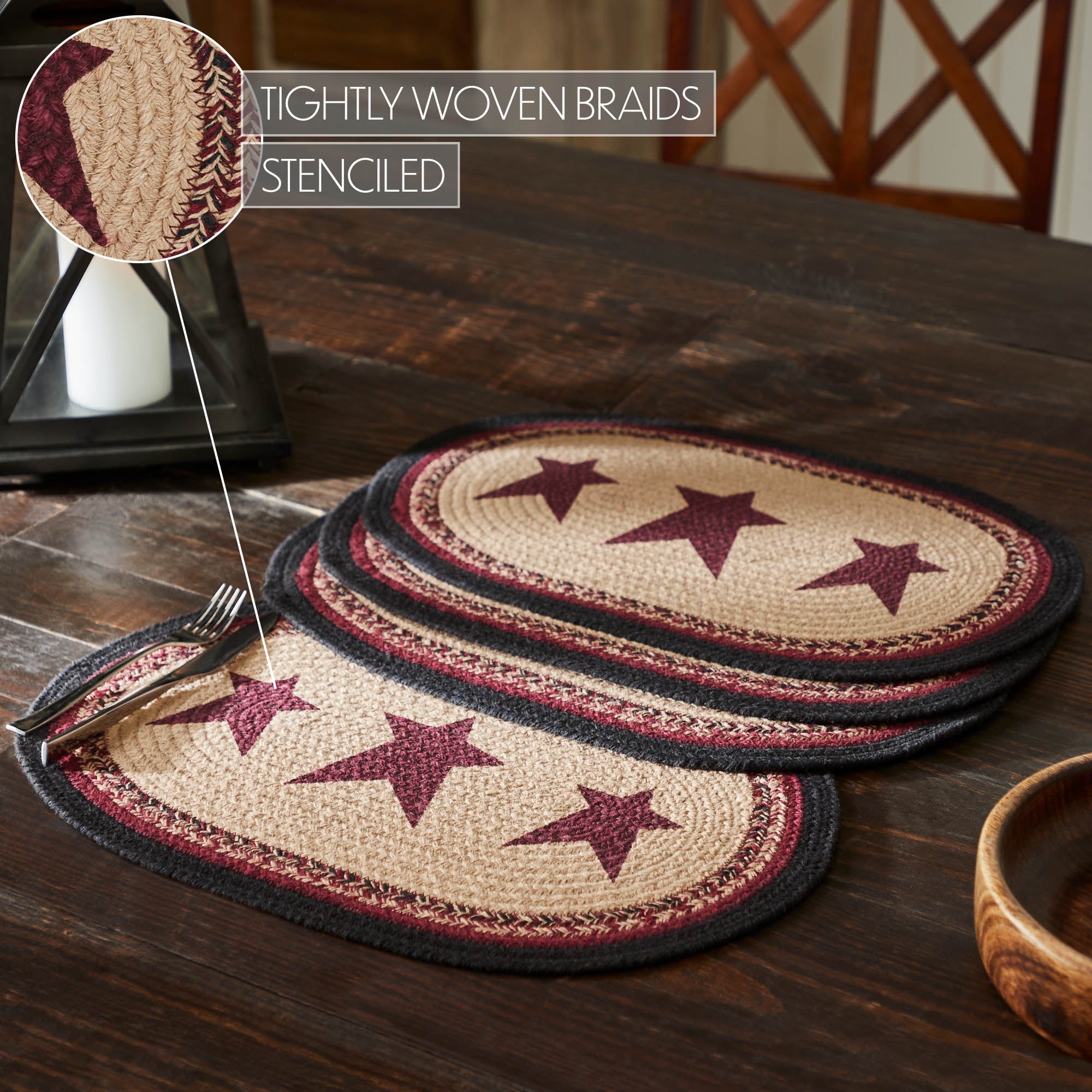 TIGHTLY WOVEN BRAIDS
STENCILED