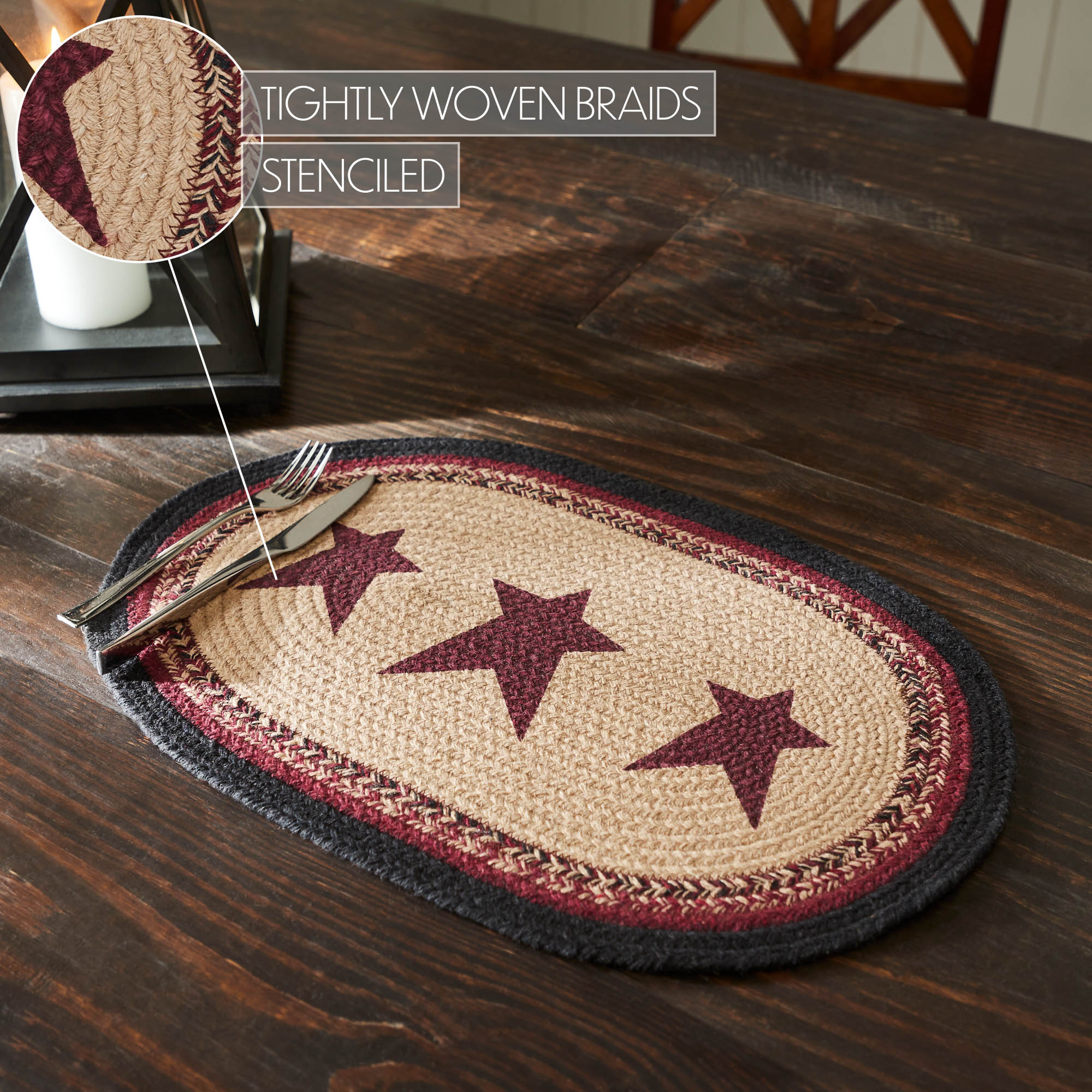 TIGHTLY WOVEN BRAIDS
STENCILED