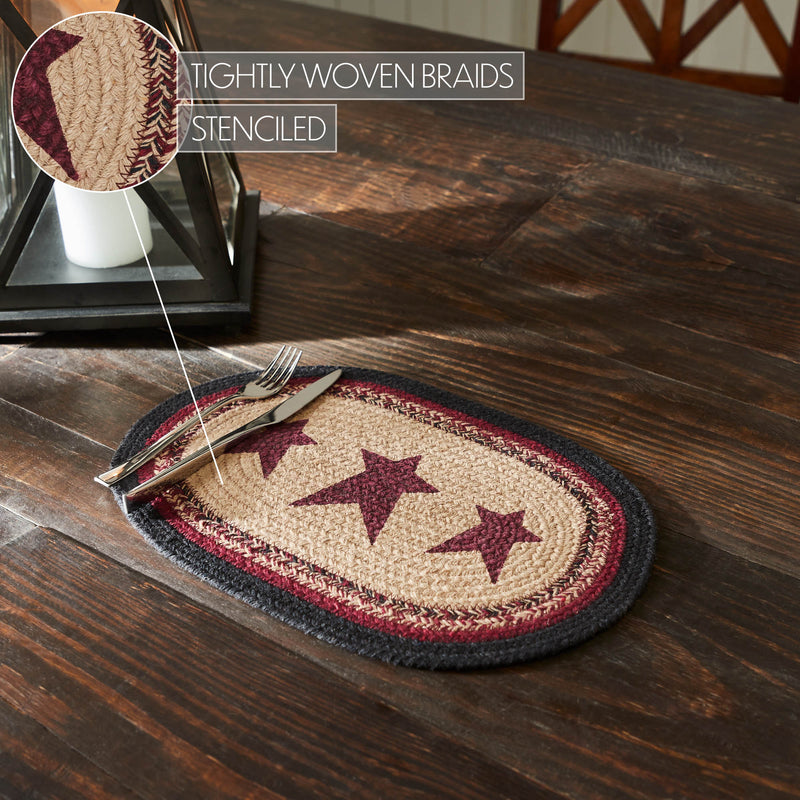 TIGHTLY WOVEN BRAIDS
STENCILED