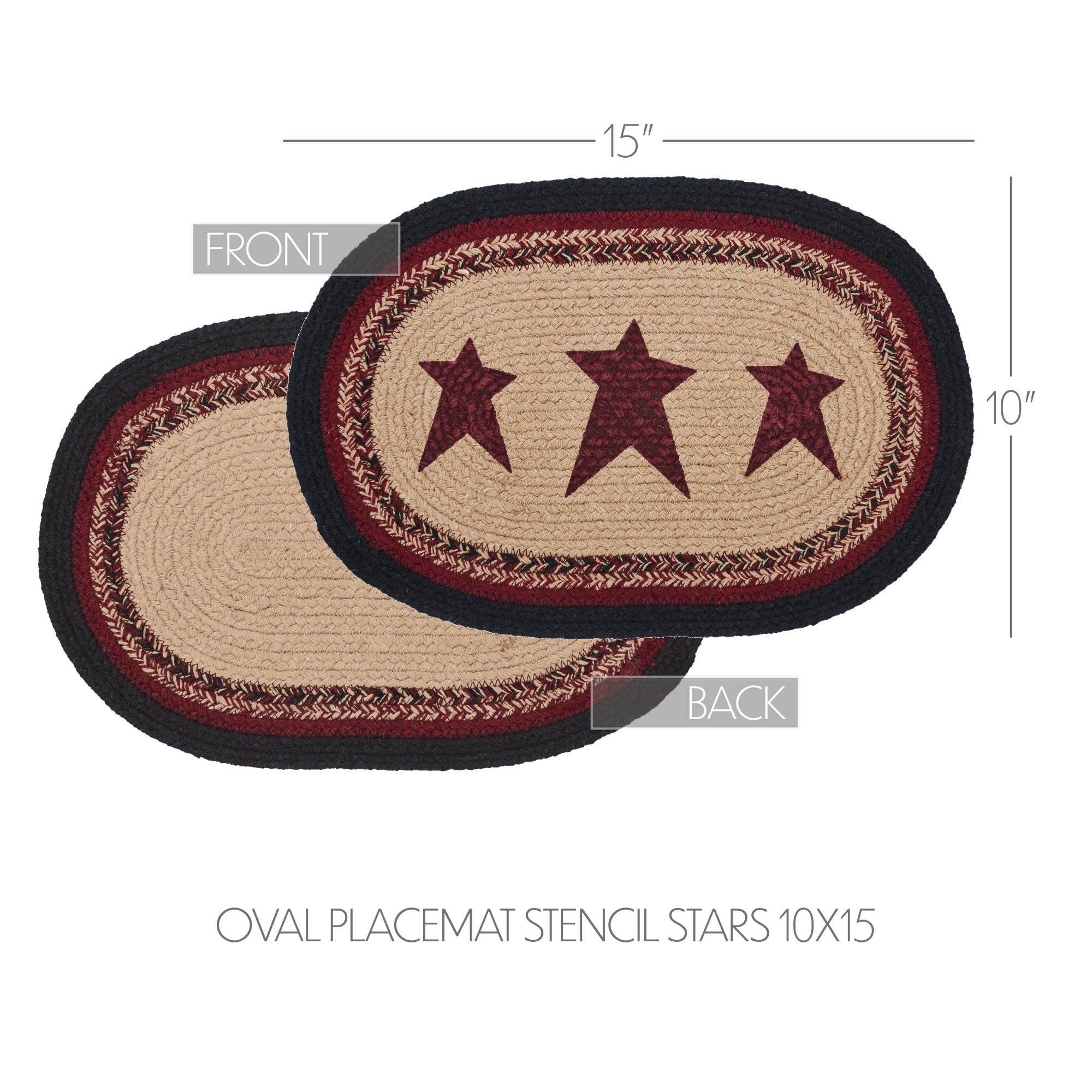 15″

FRONT

10″

BACK

OVAL PLACEMAT STENCIL STARS 10X15