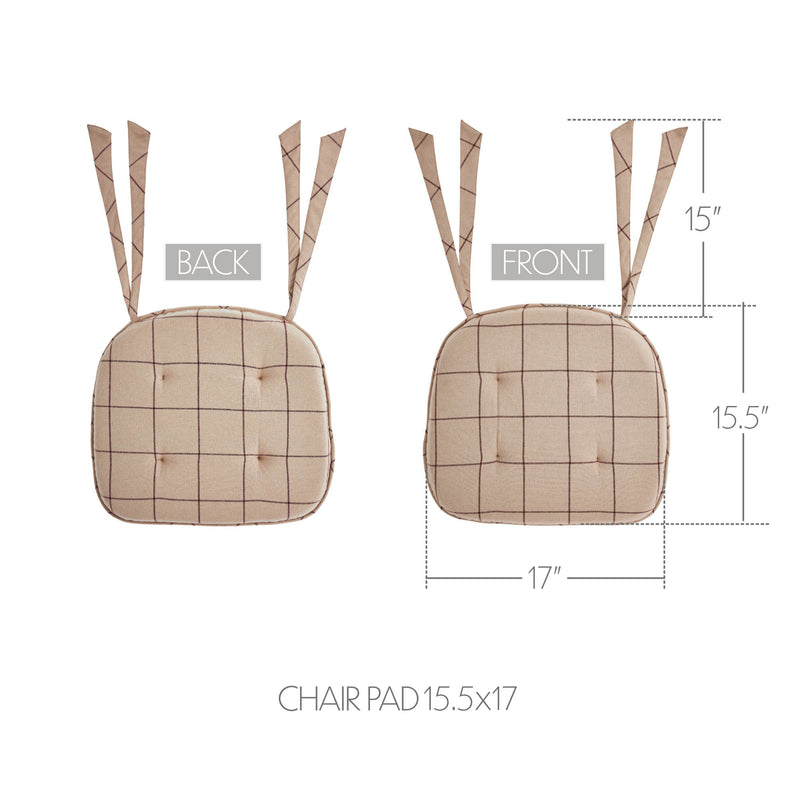 BACK

FRONT

15"

15.5"

17"

CHAIR PAD 15.5x17