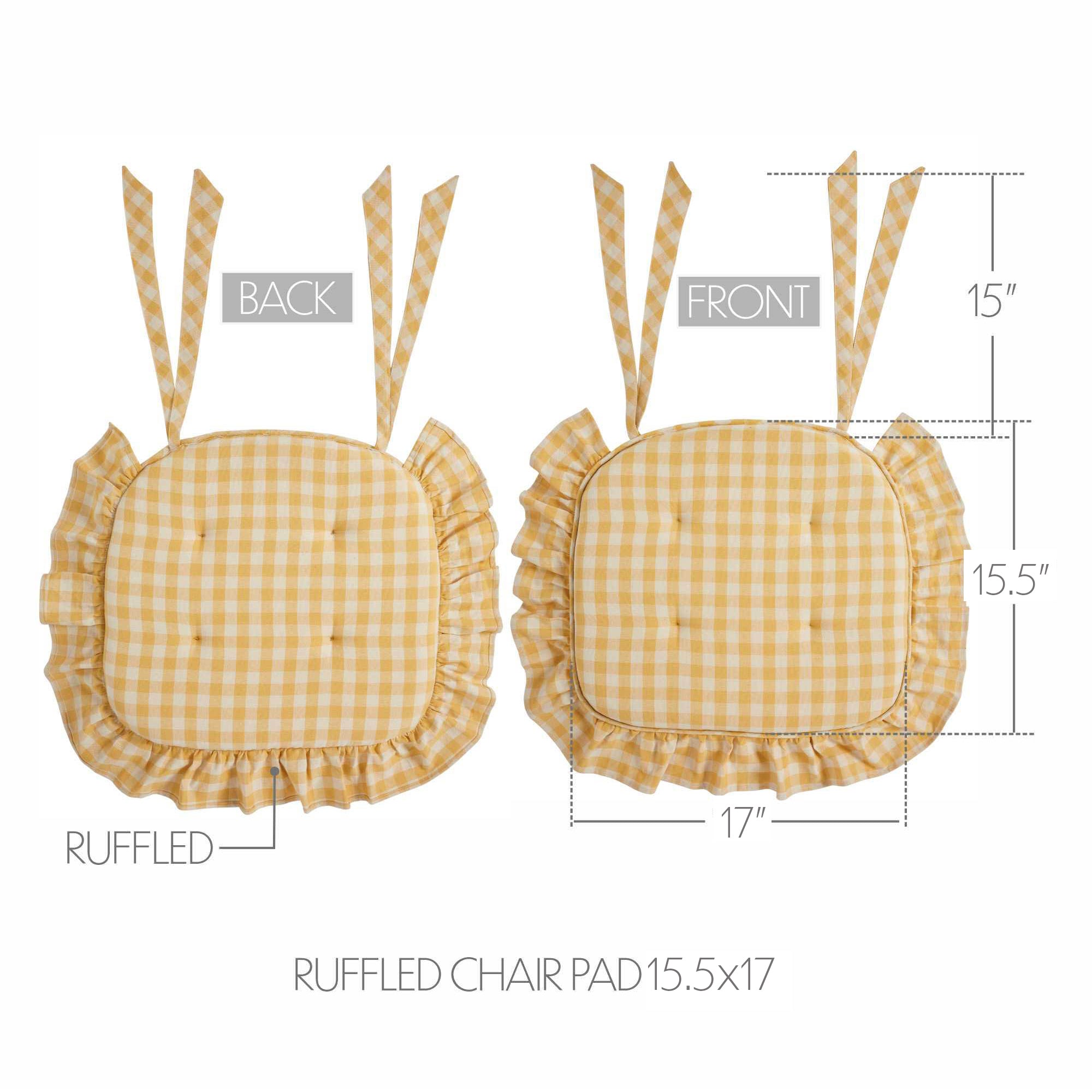 BACK

FRONT

15"

15.5"

17"

RUFFLED

RUFFLED CHAIR PAD 15.5x17