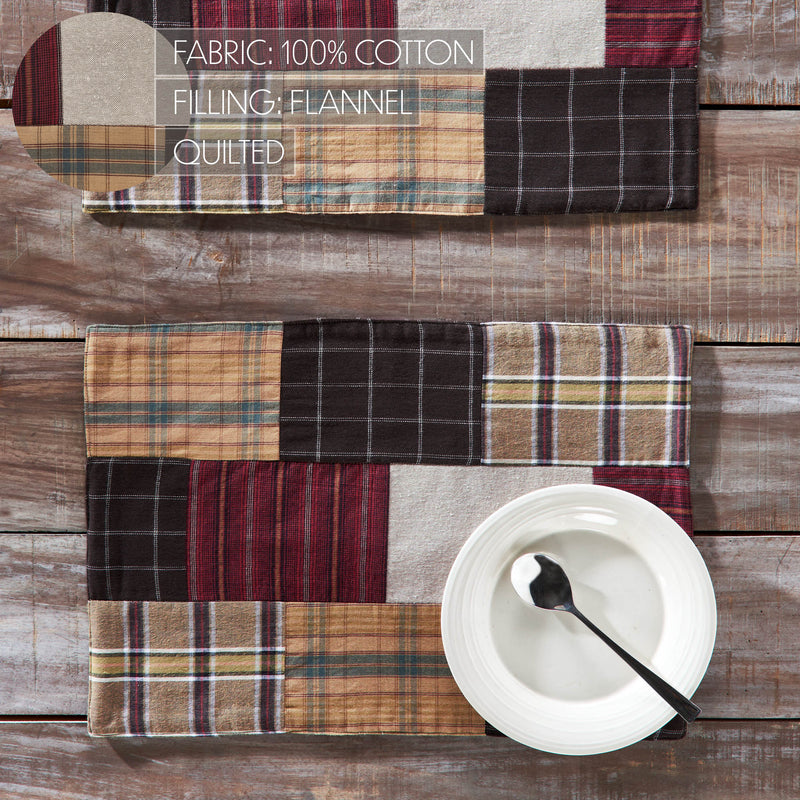 FABRIC: 100% COTTON
FILLING: FLANNEL
QUILTED