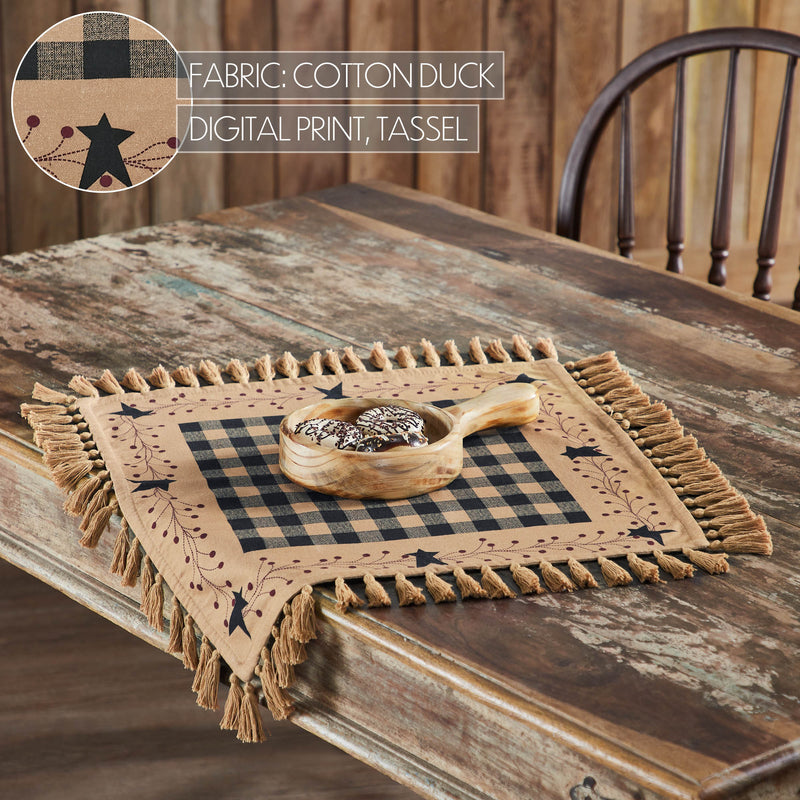 FABRIC: COTTON DUCK
DIGITAL PRINT, TASSEL