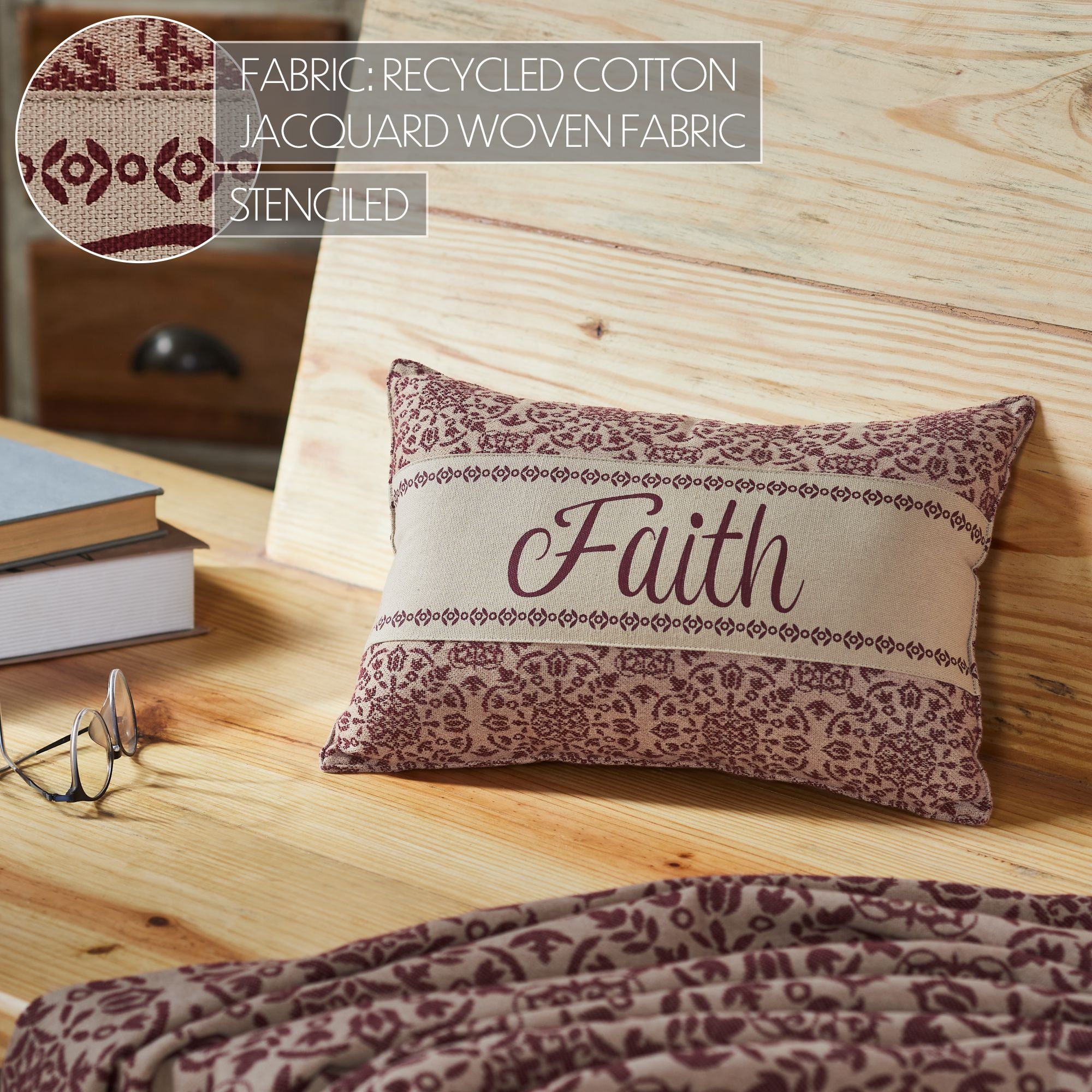 FABRIC: RECYCLED COTTON
JACQUARD WOVEN FABRIC

STENCILED

Faith