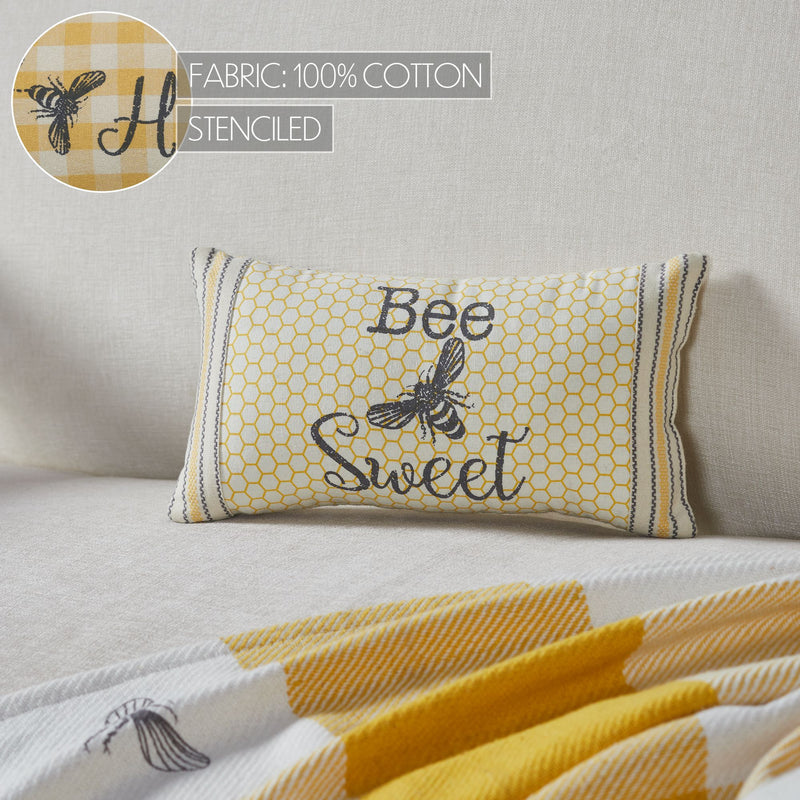 H

FABRIC: 100% COTTON

STENCILED

Bee

Sweet