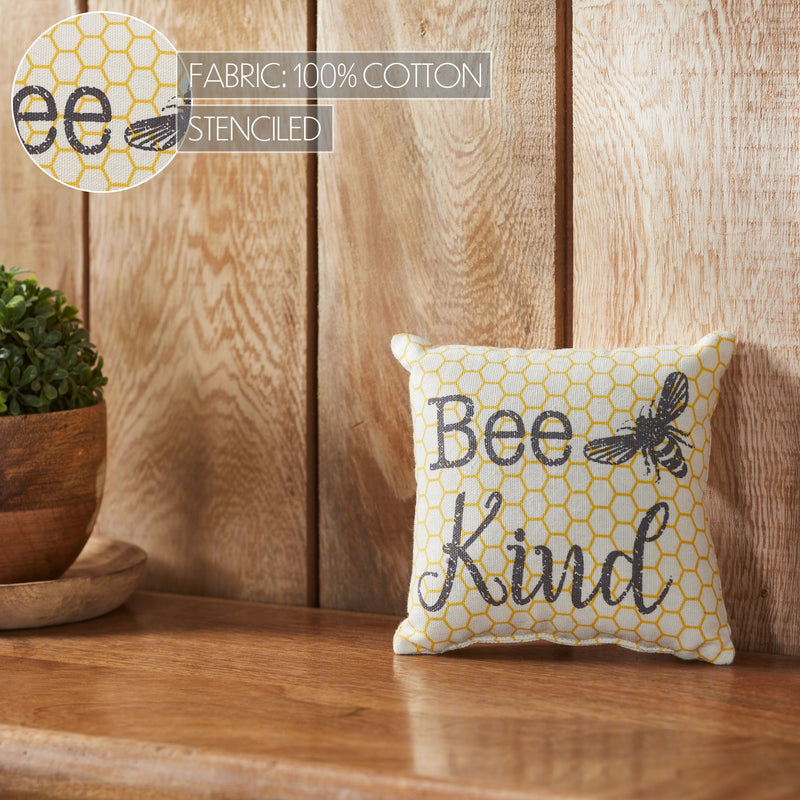 ee

FABRIC: 100% COTTON
STENCILED

Bee
Kind