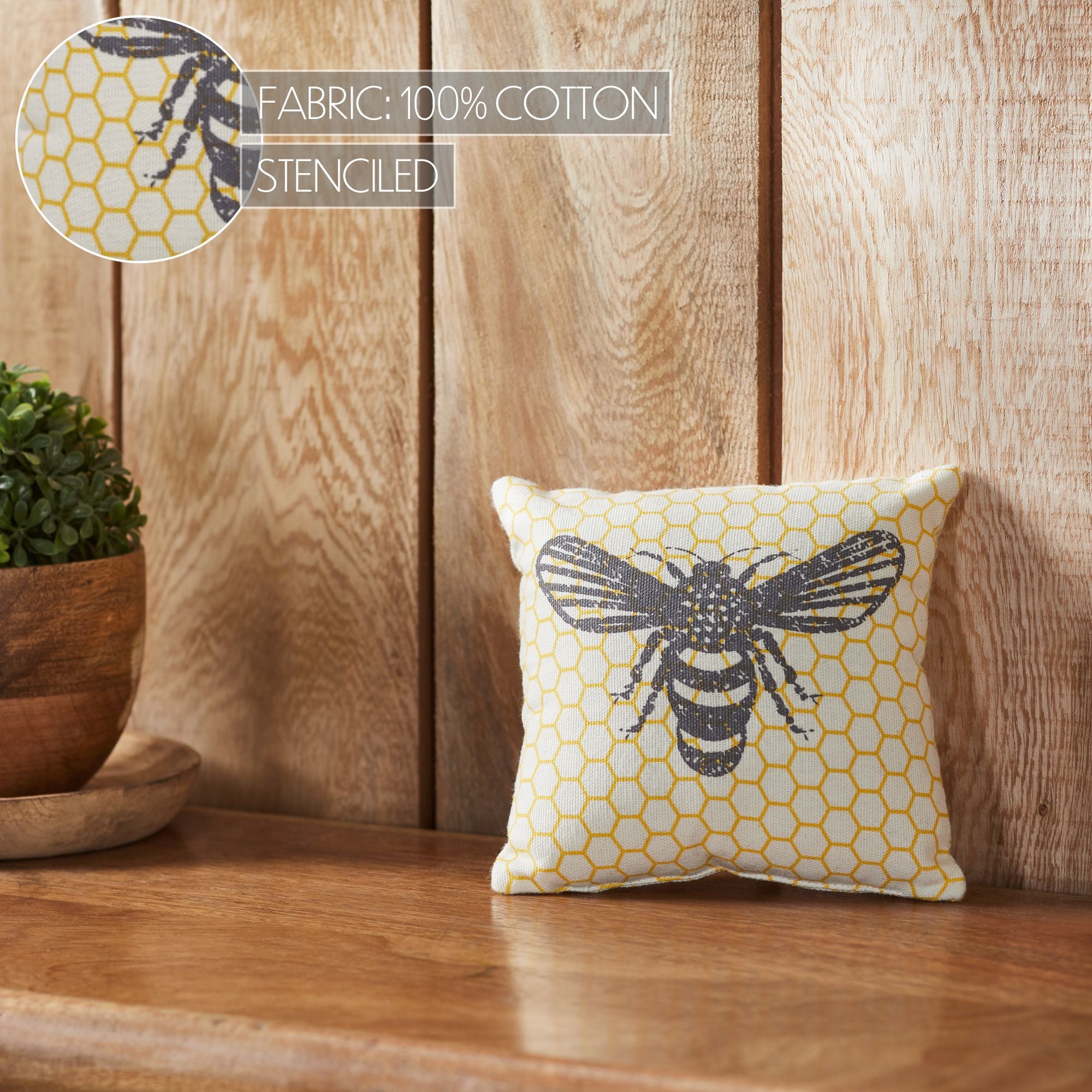 FABRIC: 100% COTTON

STENCILED