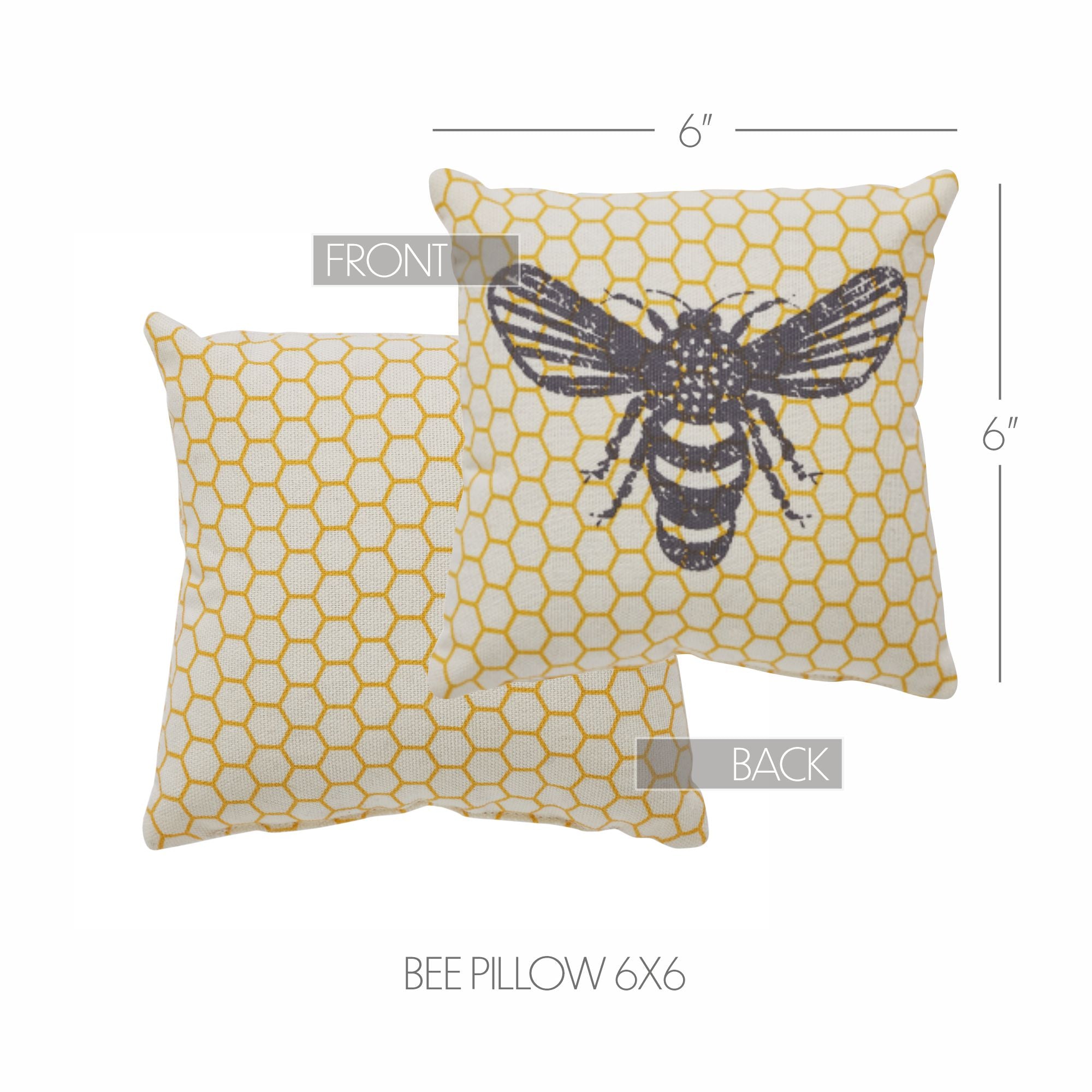 6"

FRONT

6"

BACK

BEE PILLOW 6X6