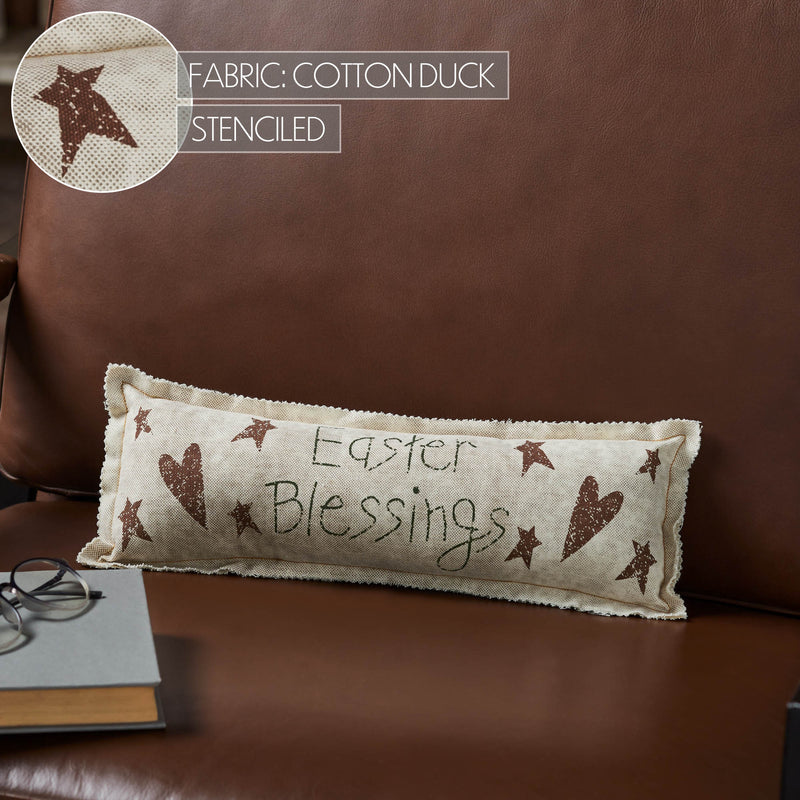 FABRIC: COTTON DUCK
STENCILED

Easter
Blessings