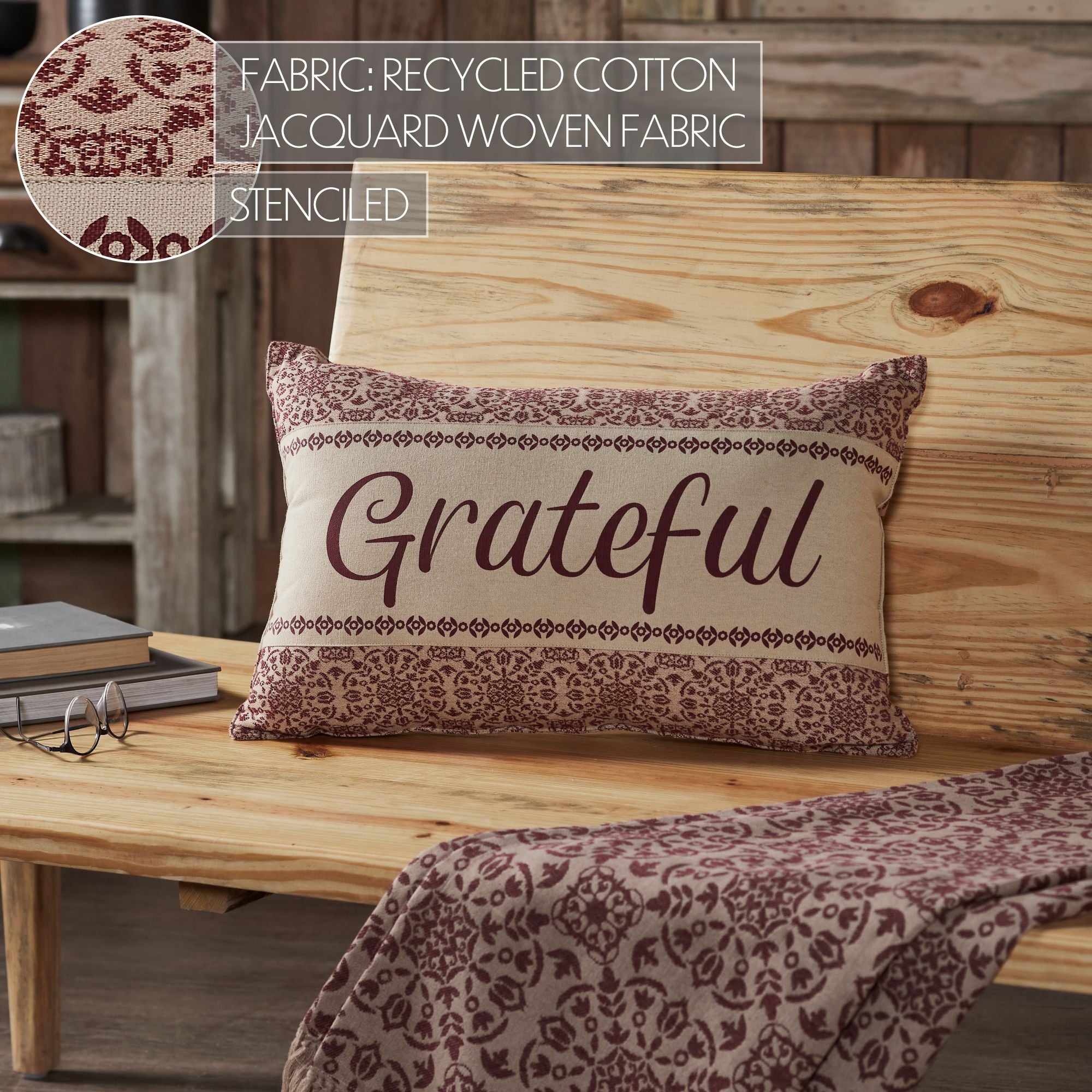 FABRIC: RECYCLED COTTON
JACQUARD WOVEN FABRIC

STENCILED

Grateful