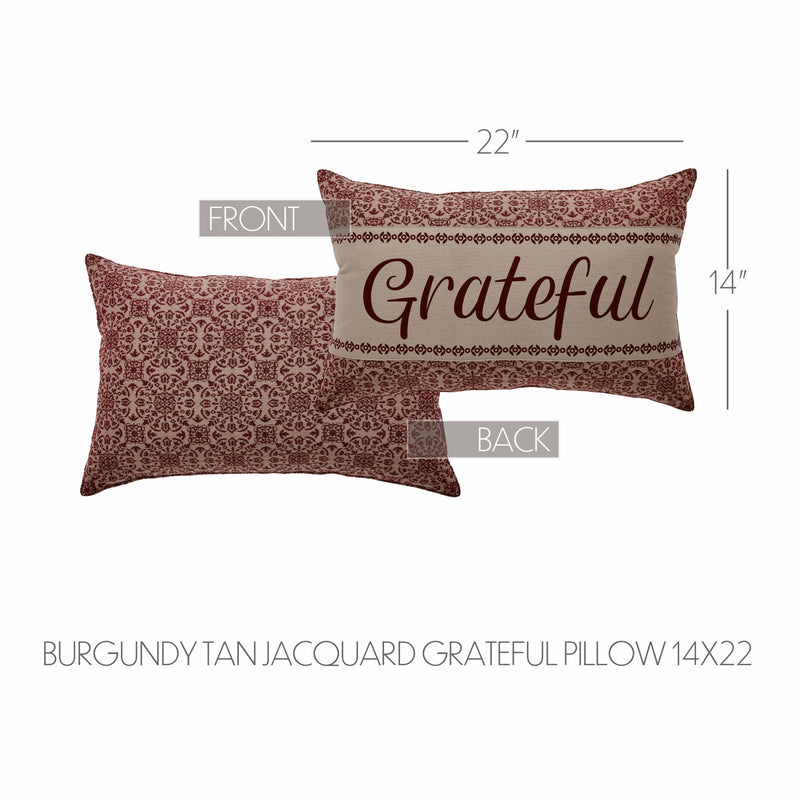 22″

FRONT

Grateful

14″

BACK

BURGUNDY TAN JACQUARD GRATEFUL PILLOW 14X22