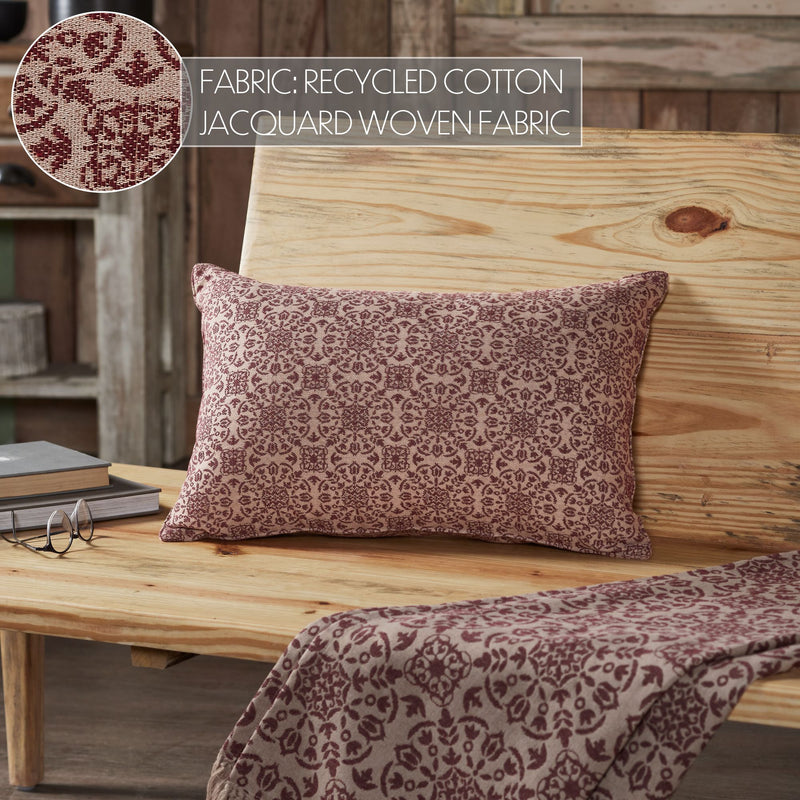 FABRIC: RECYCLED COTTON
JACQUARD WOVEN FABRIC