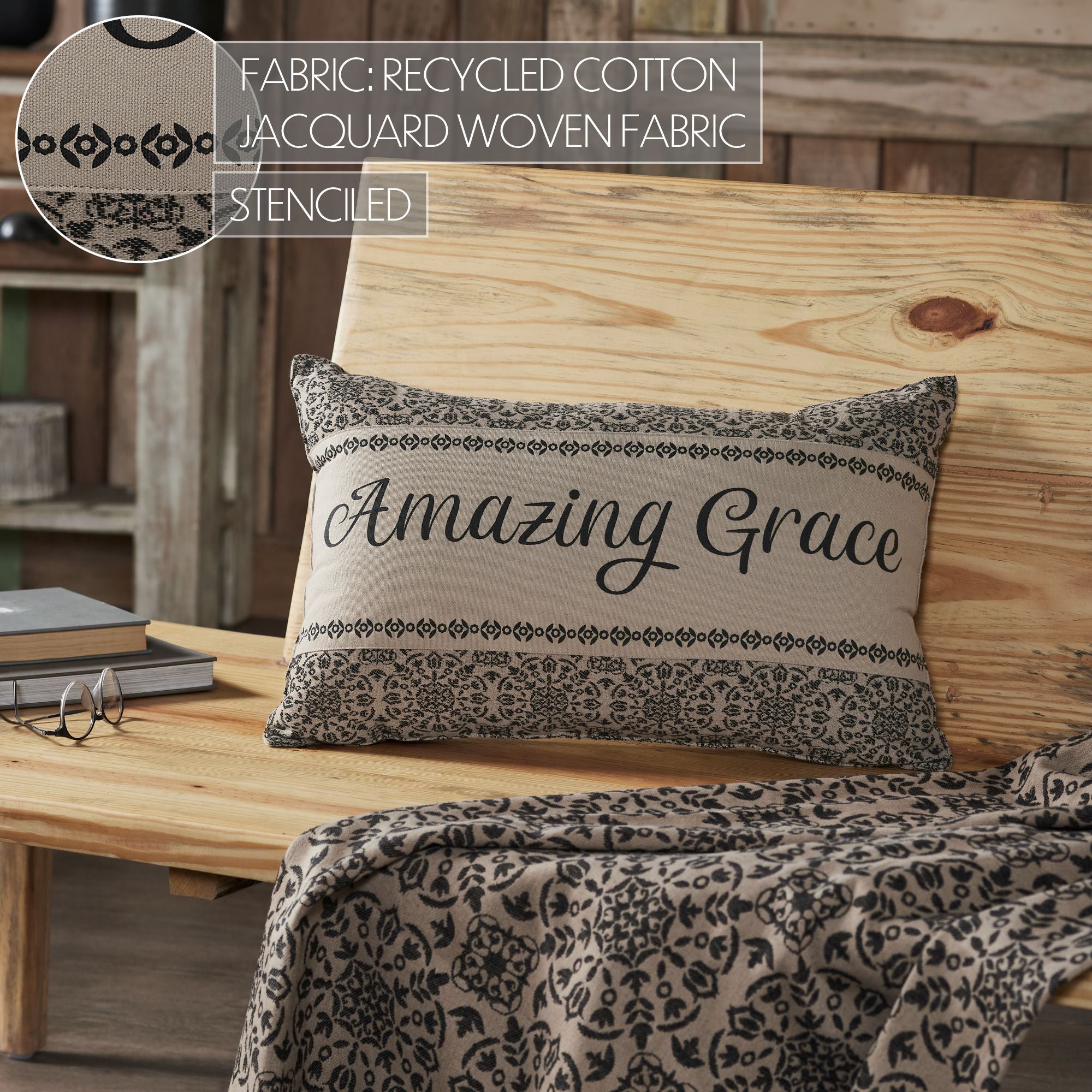 FABRIC: RECYCLED COTTON
JACQUARD WOVEN FABRIC

STENCILED

Amazing Grace