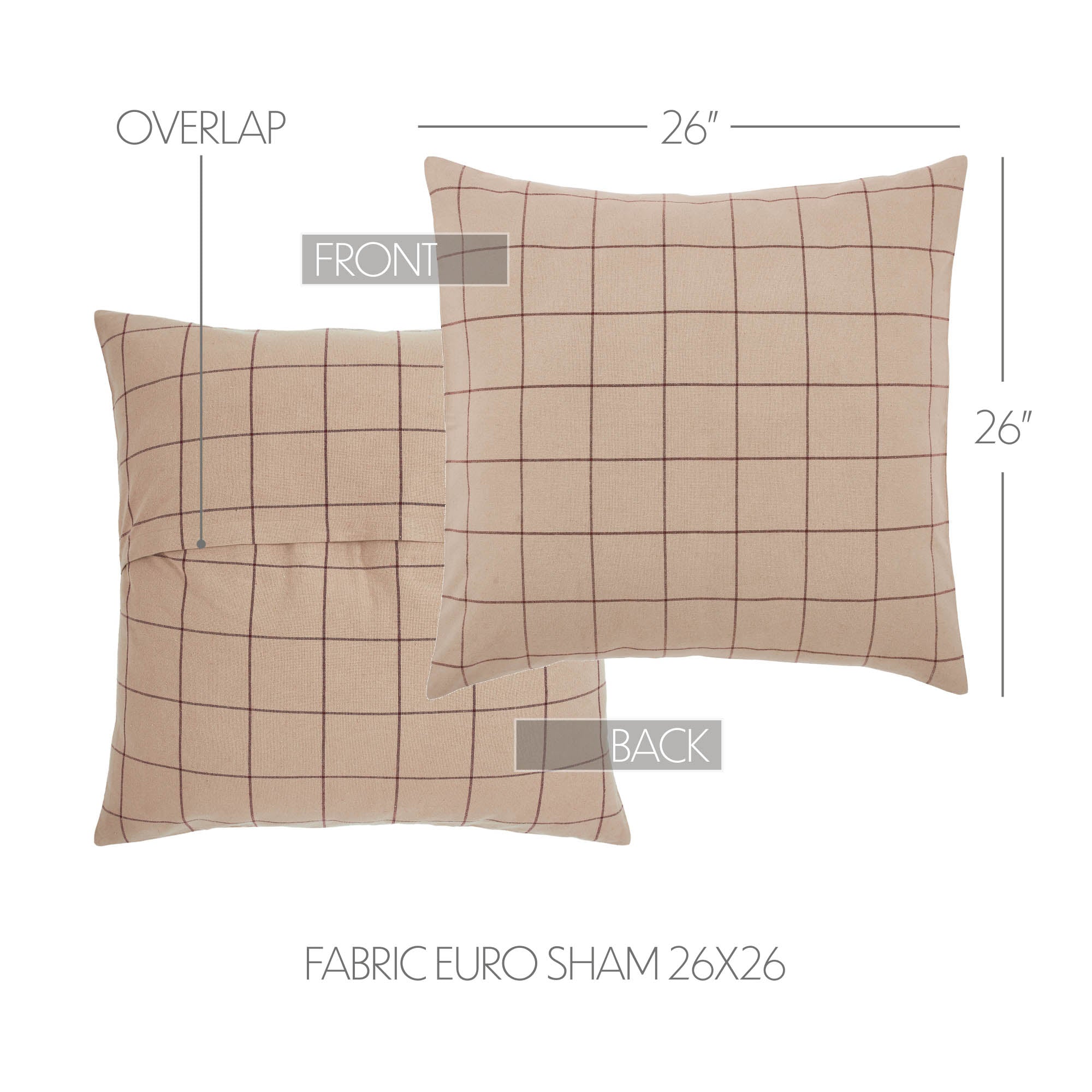 OVERLAP

26"

FRONT

26"

BACK

FABRIC EURO SHAM 26X26